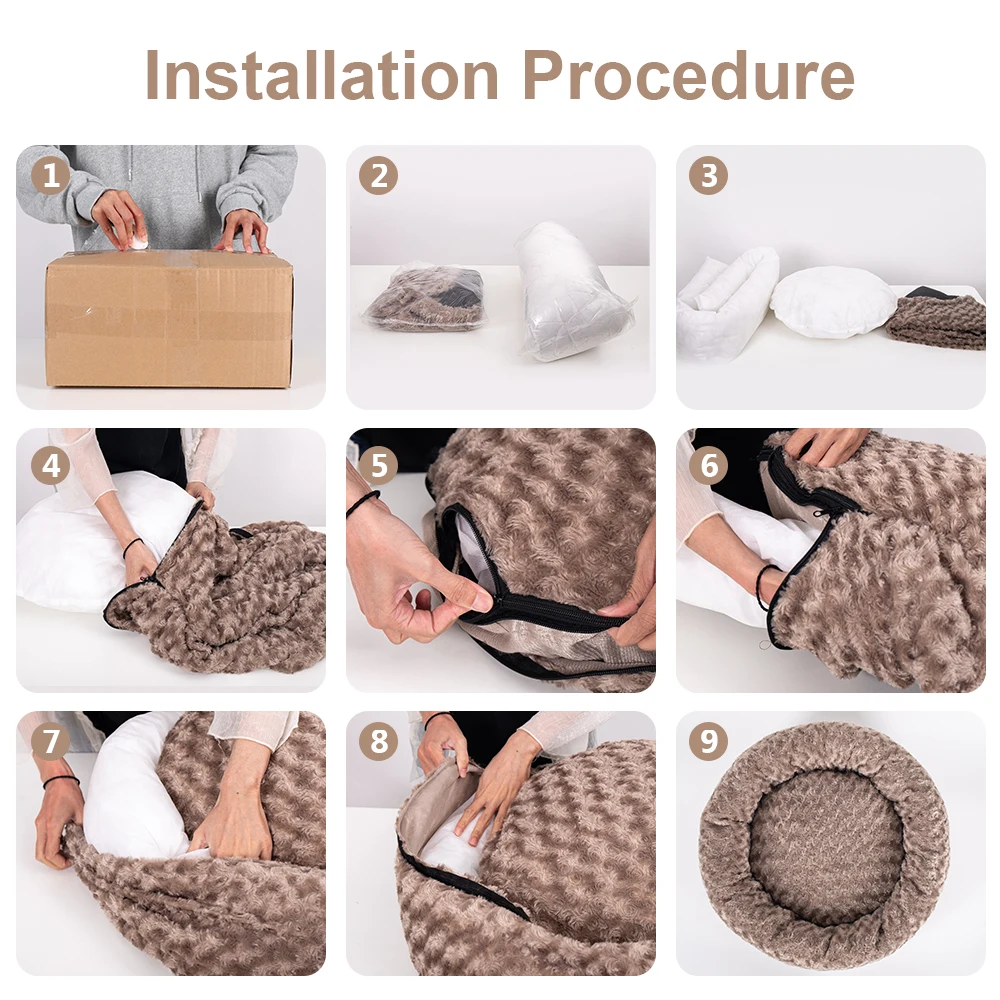 Installation Procedure

1

2

3

4

5

6

7

8

9