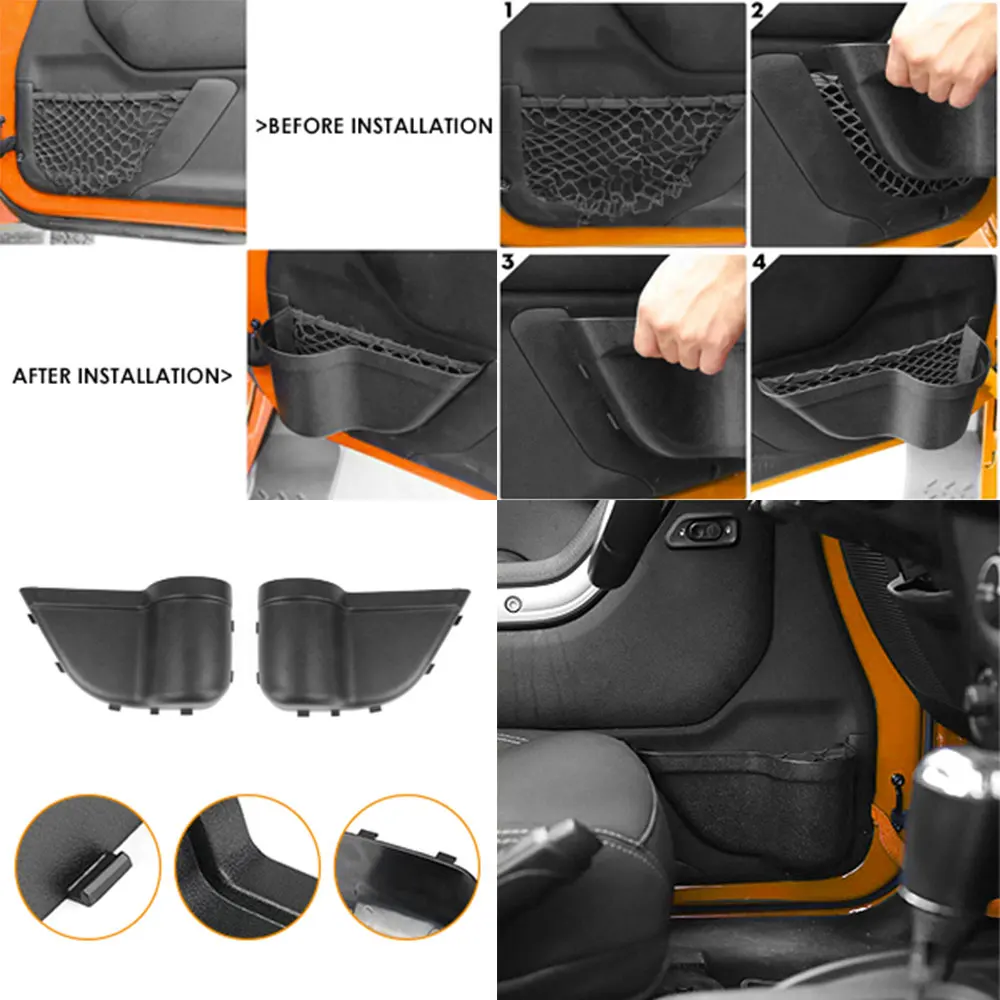 >BEFORE INSTALLATION

1

2

AFTER INSTALLATION>

3

4