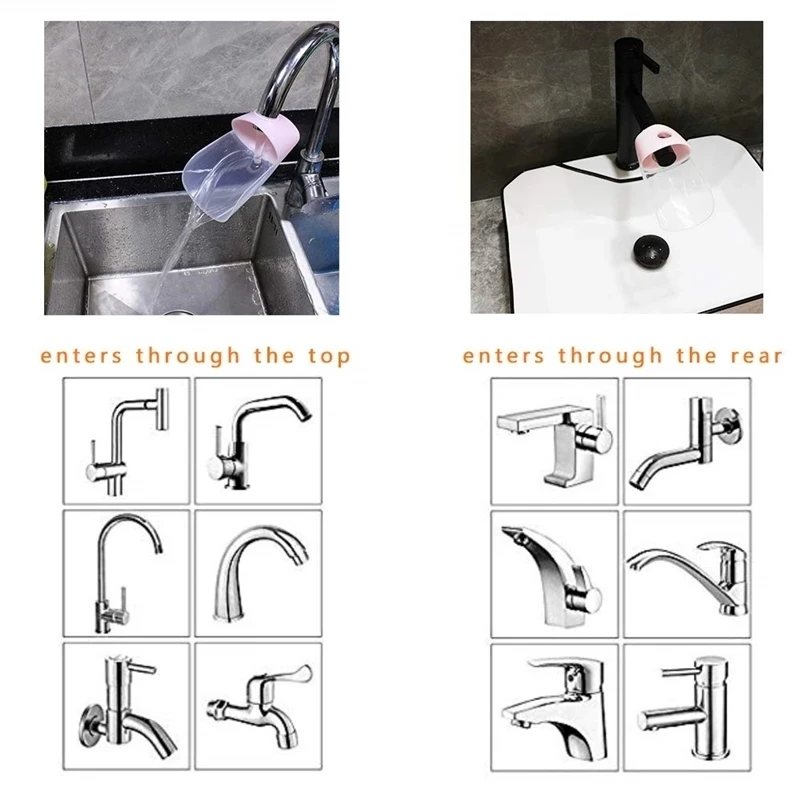 enters through the top

enters through the rear