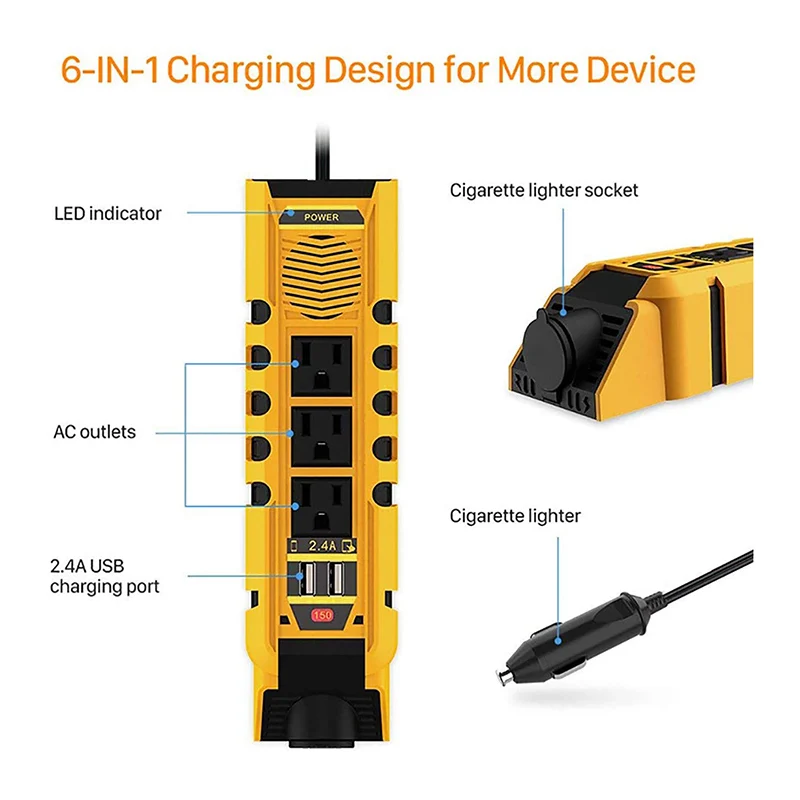 6-IN-1 Charging Design for More Device

LED indicator

POWER

AC outlets

2.4A

2.4A USB charging port

150

Cigarette lighter socket

Cigarette lighter