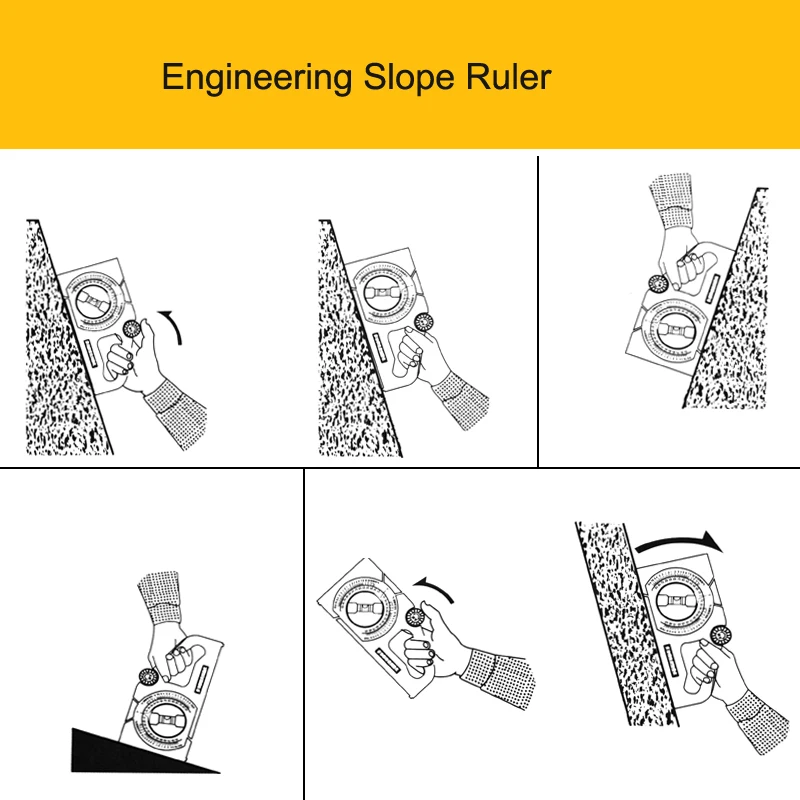 Engineering Slope Ruler