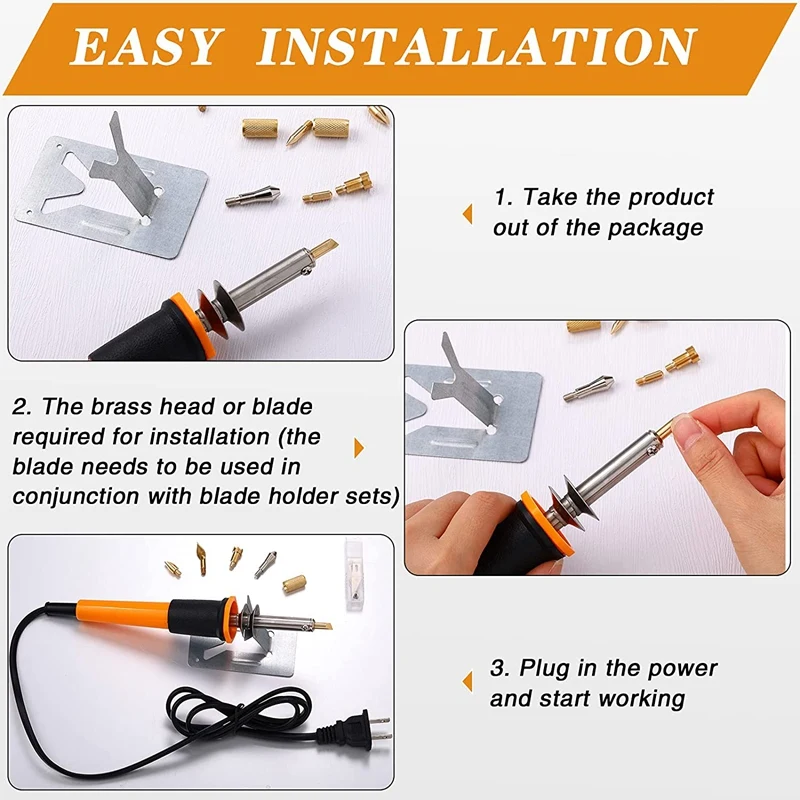 EASY INSTALLATION

1. Take the product out of the package

2. The brass head or blade required for installation (the blade needs to be used in conjunction with blade holder sets)

3. Plug in the power and start working