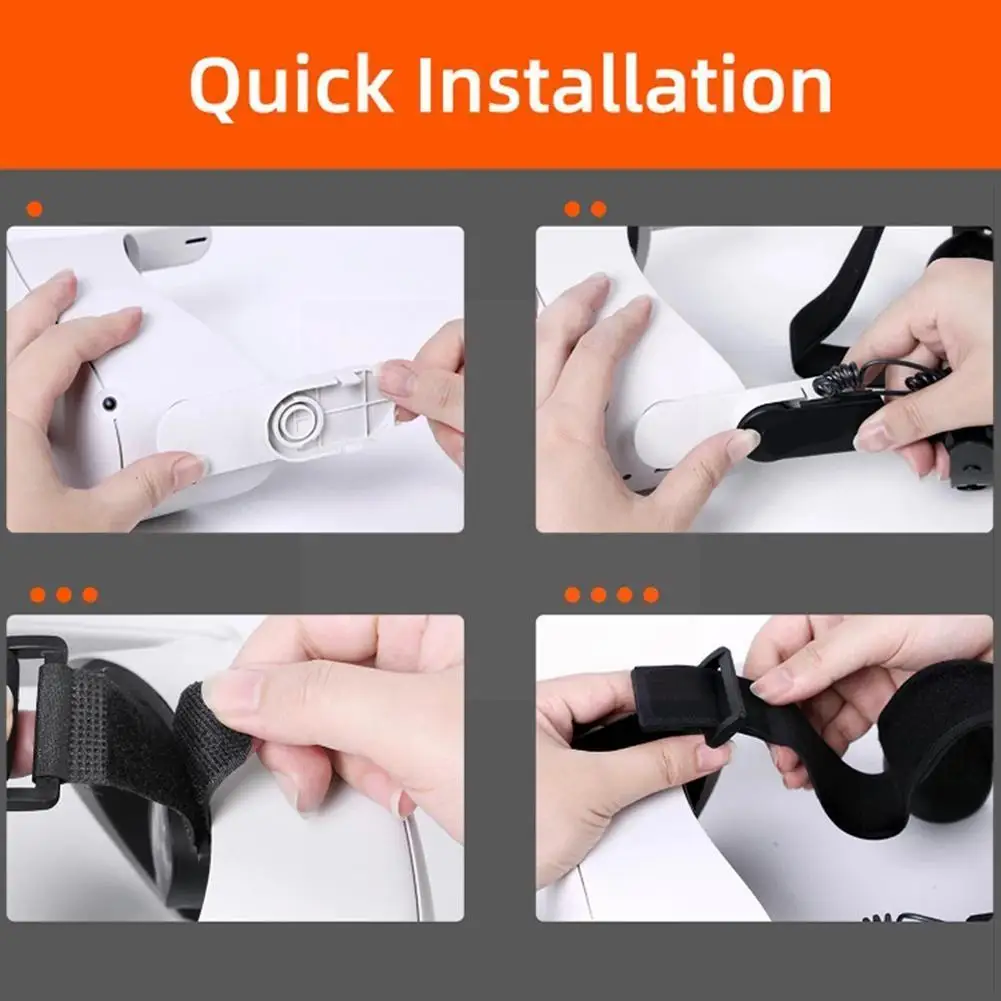 Quick Installation