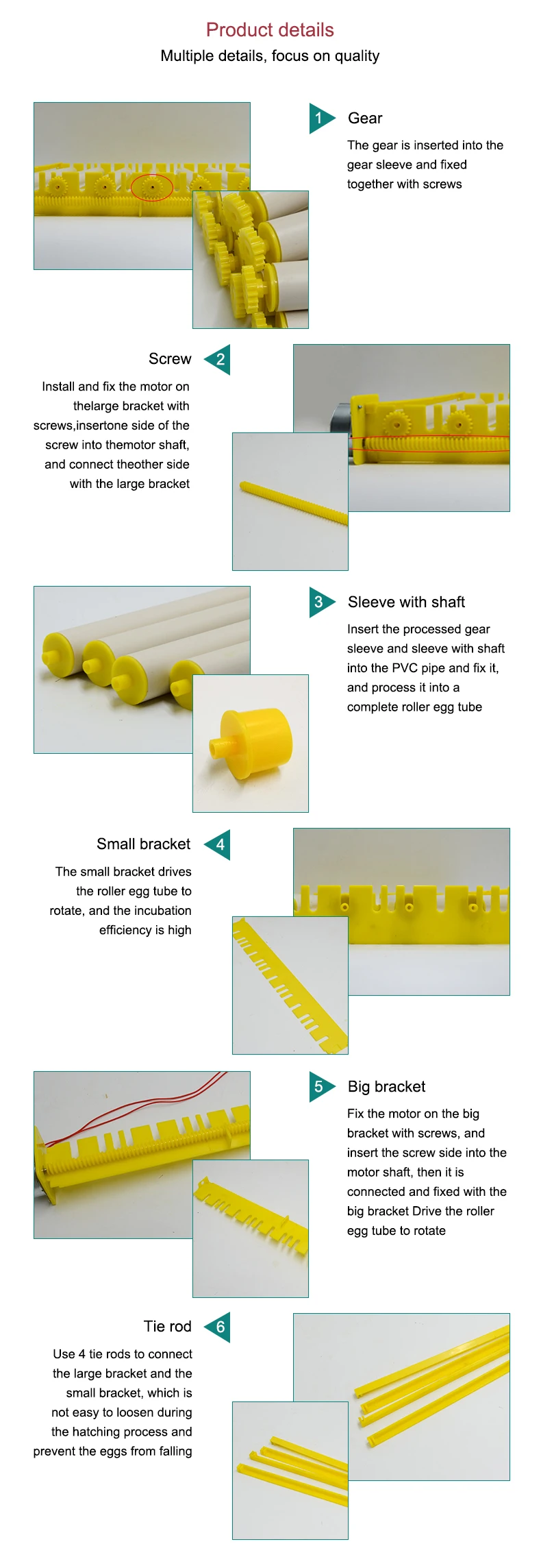 Product details
Multiple details, focus on quality

1 Gear
The gear is inserted into the gear sleeve and fixed together with screws

Screw 2
Install and fix the motor on thelarge bracket with screws,insertone side of the screw into themotor shaft, and connect theother side with the large bracket

3 Sleeve with shaft
Insert the processed gear sleeve and sleeve with shaft into the PVC pipe and fix it, and process it into a complete roller egg tube

Small bracket 4
The small bracket drives the roller egg tube to rotate, and the incubation efficiency is high

5 Big bracket
Fix the motor on the big bracket with screws, and insert the screw side into the motor shaft, then it is connected and fixed with the big bracket Drive the roller egg tube to rotate

Tie rod 6
Use 4 tie rods to connect the large bracket and the small bracket, which is not easy to loosen during the hatching process and prevent the eggs from falling