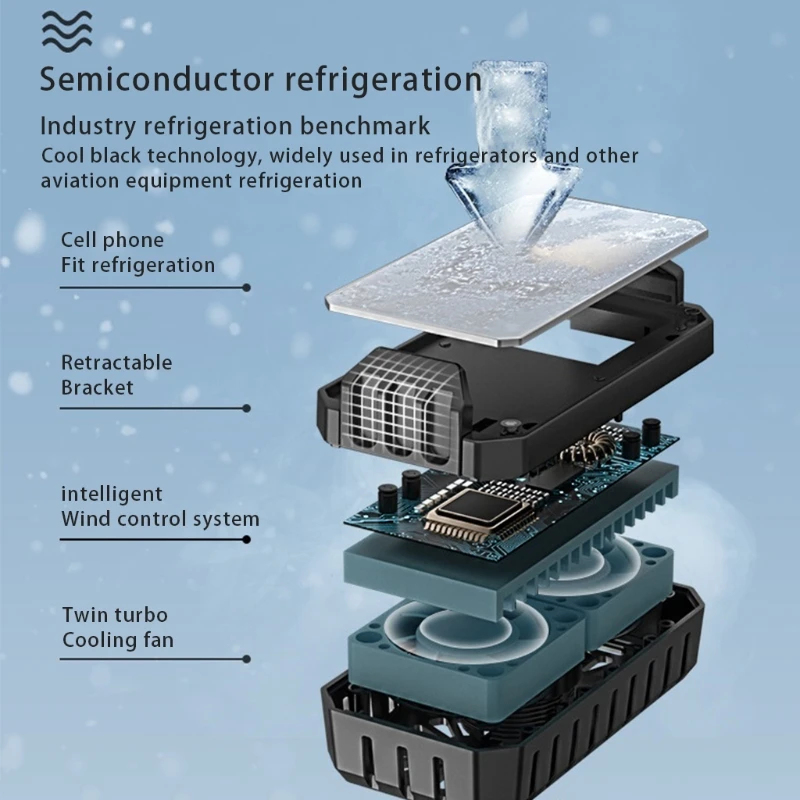 Semiconductor refrigeration

Industry refrigeration benchmark

Cool black technology, widely used in refrigerators and other aviation equipment refrigeration

Cell phone
Fit refrigeration

Retractable
Bracket

intelligent
Wind control system

Twin turbo
Cooling fan