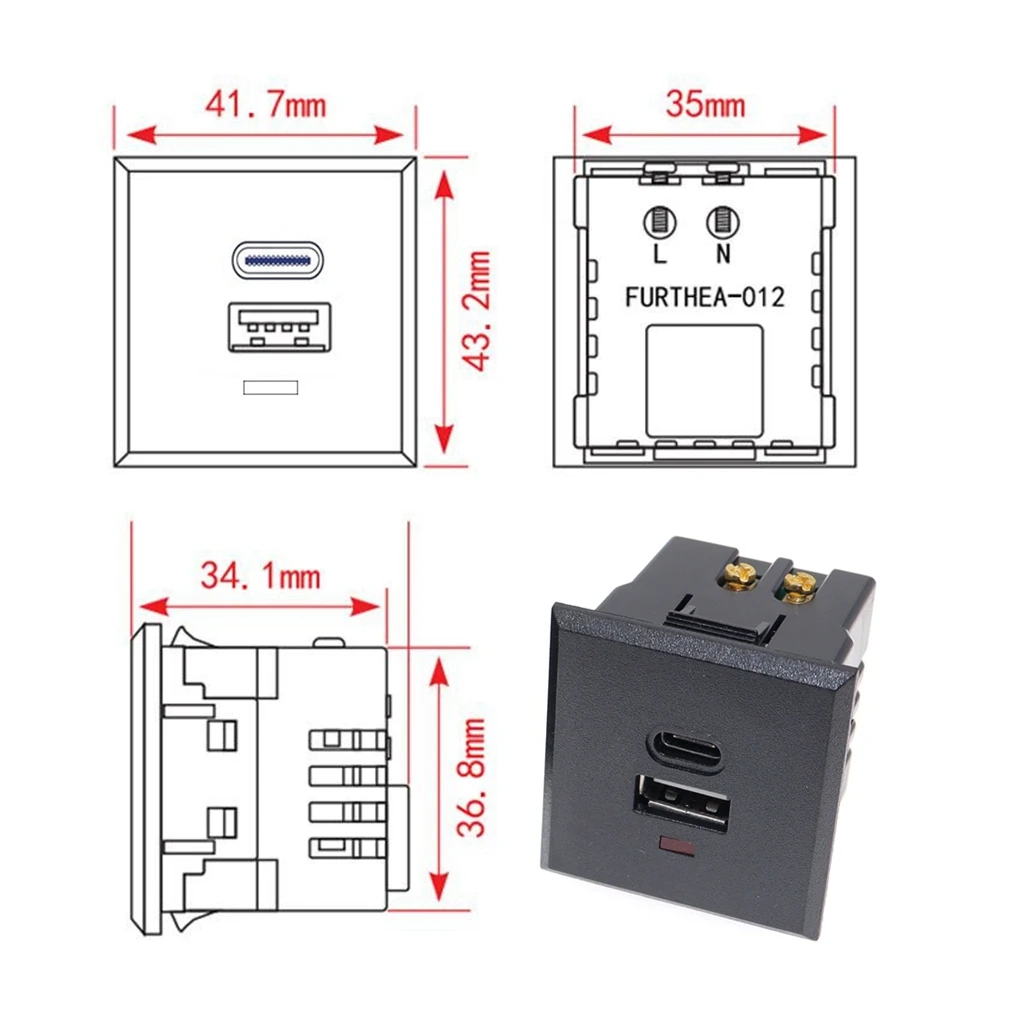 41.7mm

43.2mm

35mm

L N

FURTHEA-012

34.1mm

36.8mm