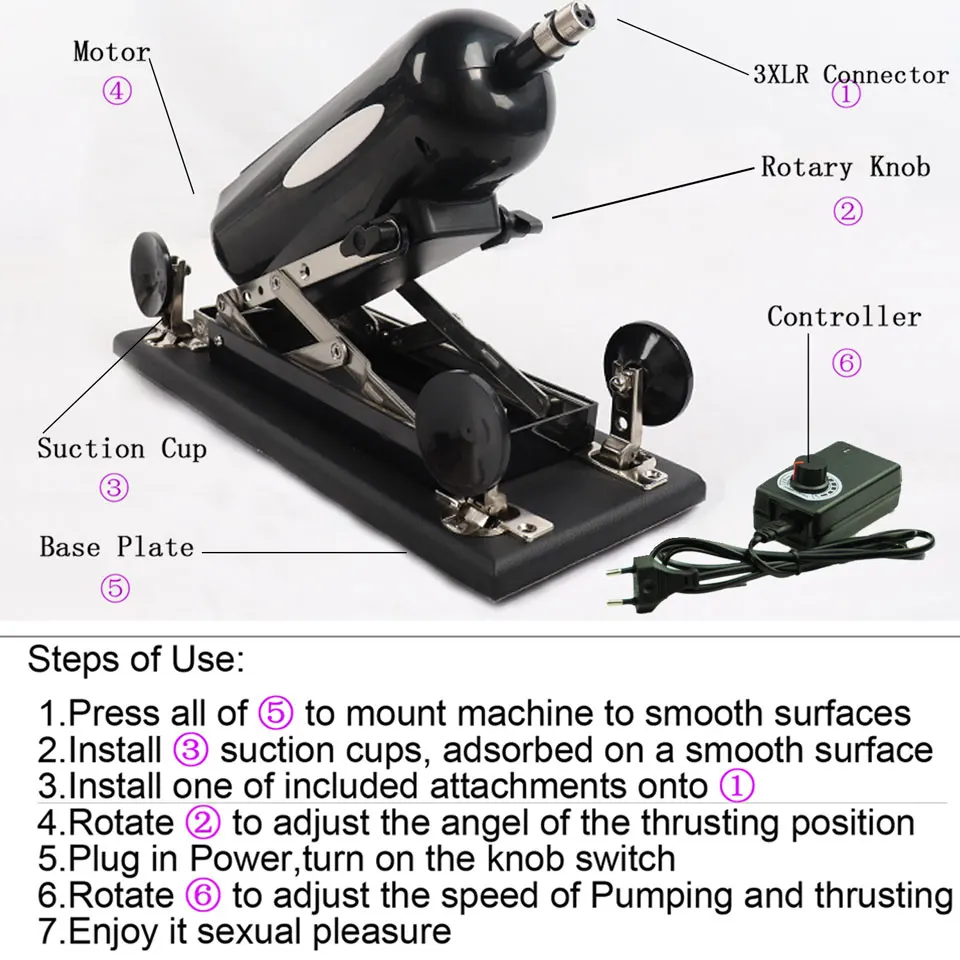 Motor
④

3XLR Connector
①

Rotary Knob
②

Controller
⑥

Suction Cup
③

Base Plate
⑤

Steps of Use:

1.Press all of ⑤ to mount machine to smooth surfaces
2.Install ③ suction cups, adsorbed on a smooth surface
3.Install one of included attachments onto ①
4.Rotate ② to adjust the angel of the thrusting position
5.Plug in Power,turn on the knob switch
6.Rotate ⑥ to adjust the speed of Pumping and thrusting
7.Enjoy it sexual pleasure