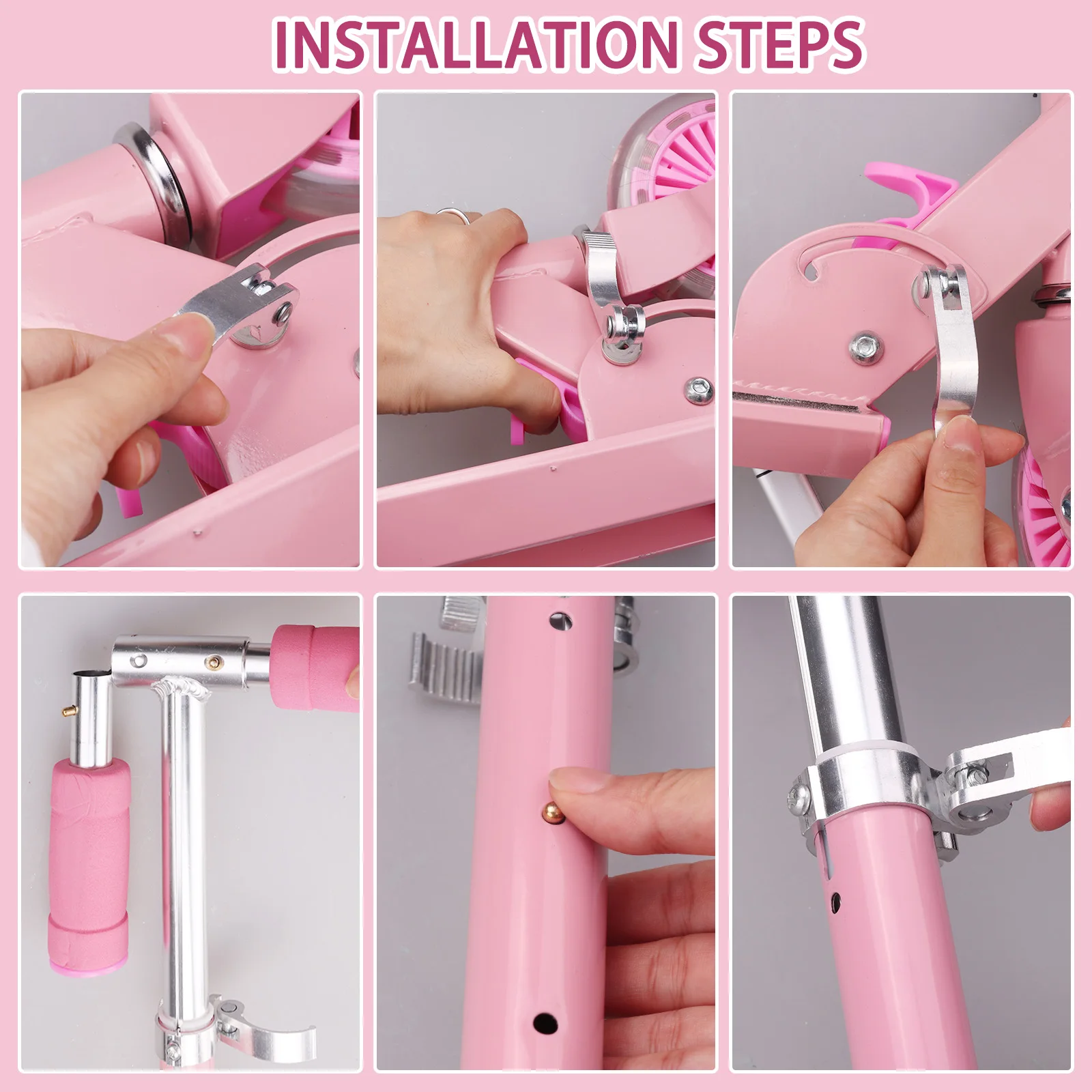 INSTALLATION STEPS