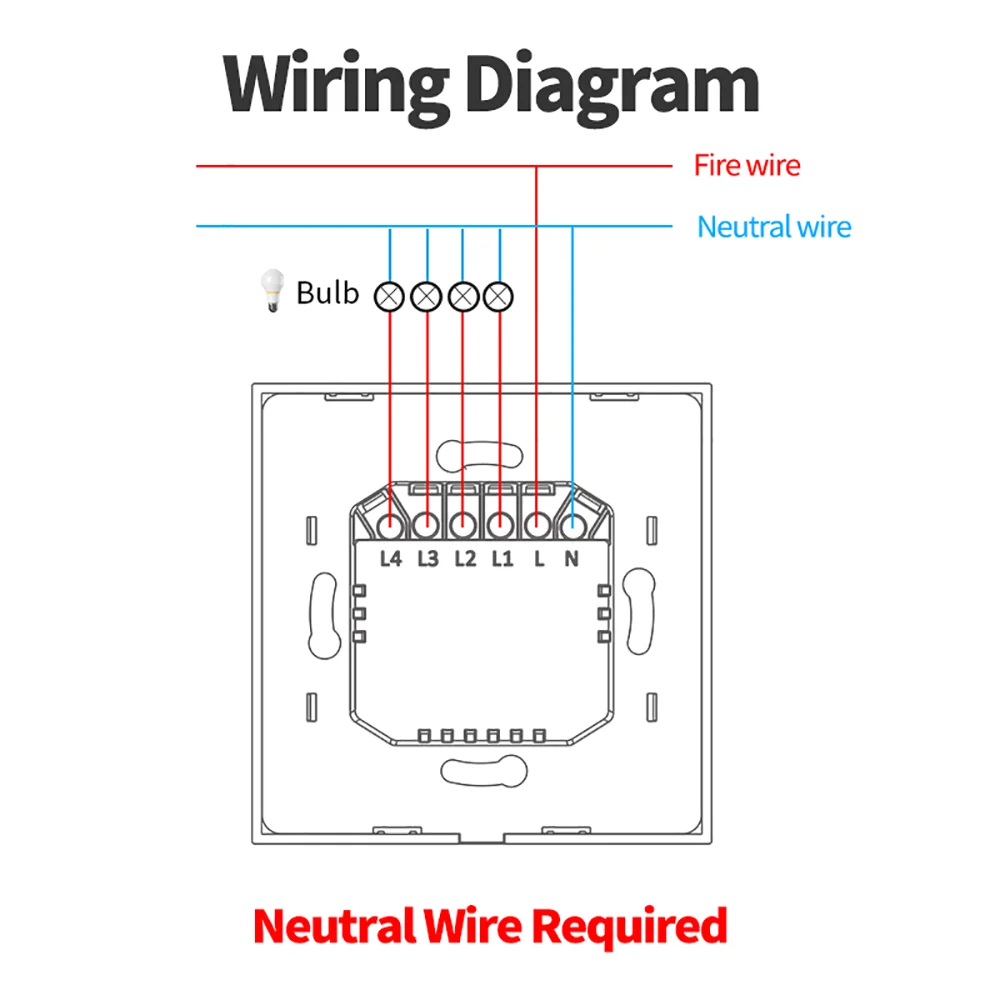 Wiring Diagram

Fire wire

Neutral wire

Bulb

L4 L3 L2 L1 L N

Neutral Wire Required