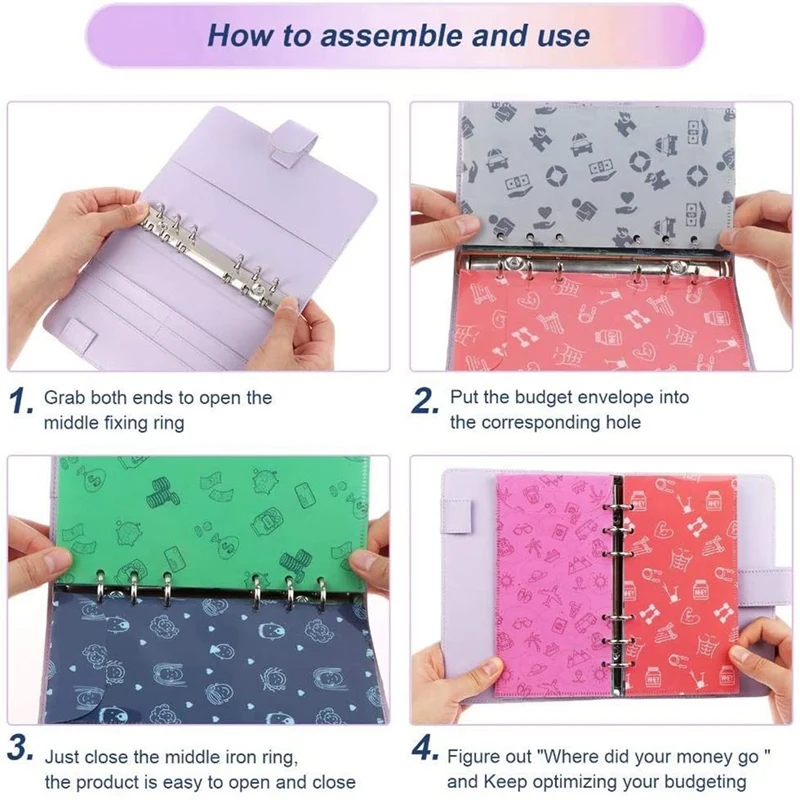 How to assemble and use

1. Grab both ends to open the middle fixing ring

2. Put the budget envelope into the corresponding hole

3. Just close the middle iron ring, the product is easy to open and close

4. Figure out "Where did your money go " and Keep optimizing your budgeting