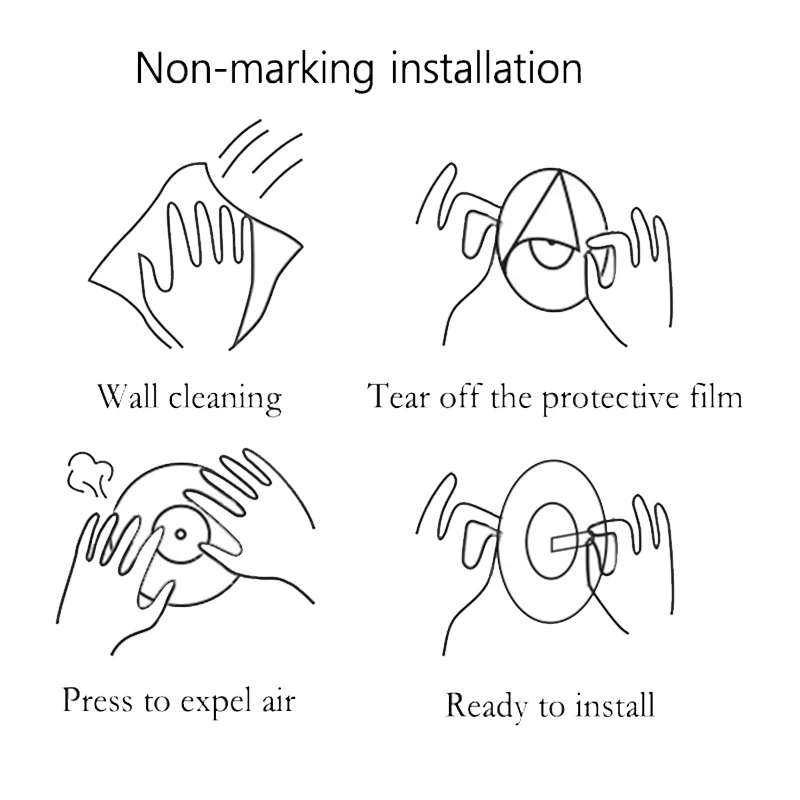 Non-marking installation

Wall cleaning

Tear off the protective film

Press to expel air

Ready to install