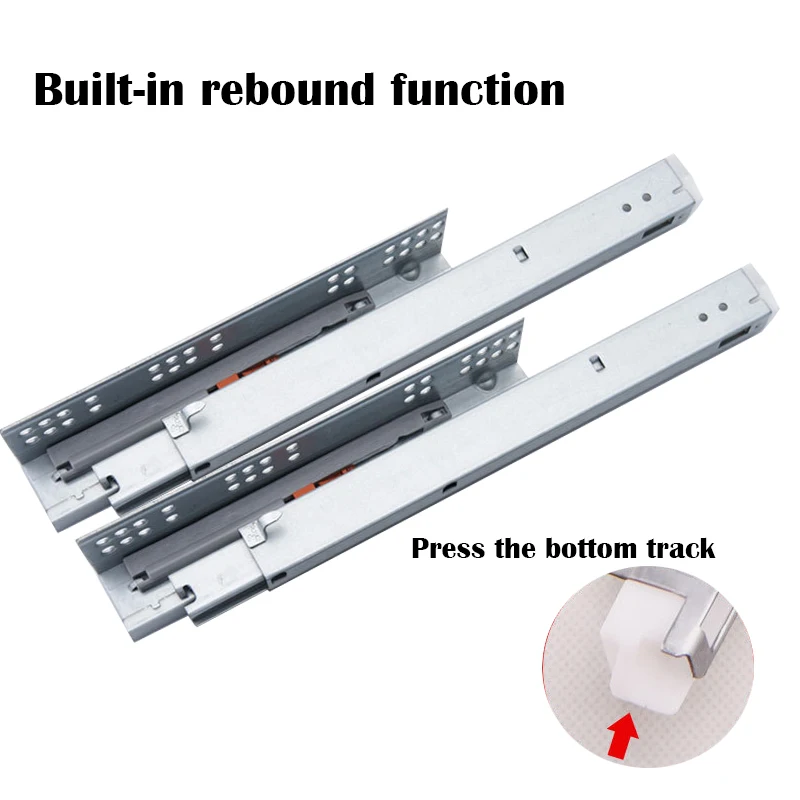 Built-in rebound function

Press the bottom track