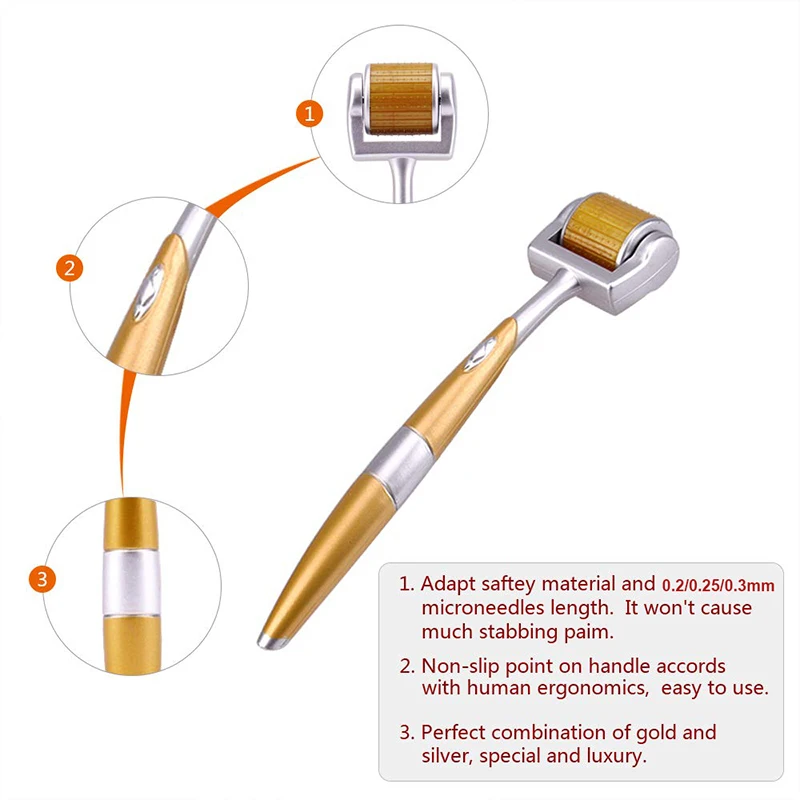 1

2

3

1. Adapt saftey material and 0.2/0.25/0.3mm microneedles length. It won't cause much stabbing paim.

2. Non-slip point on handle accords with human ergonomics, easy to use.

3. Perfect combination of gold and silver, special and luxury.