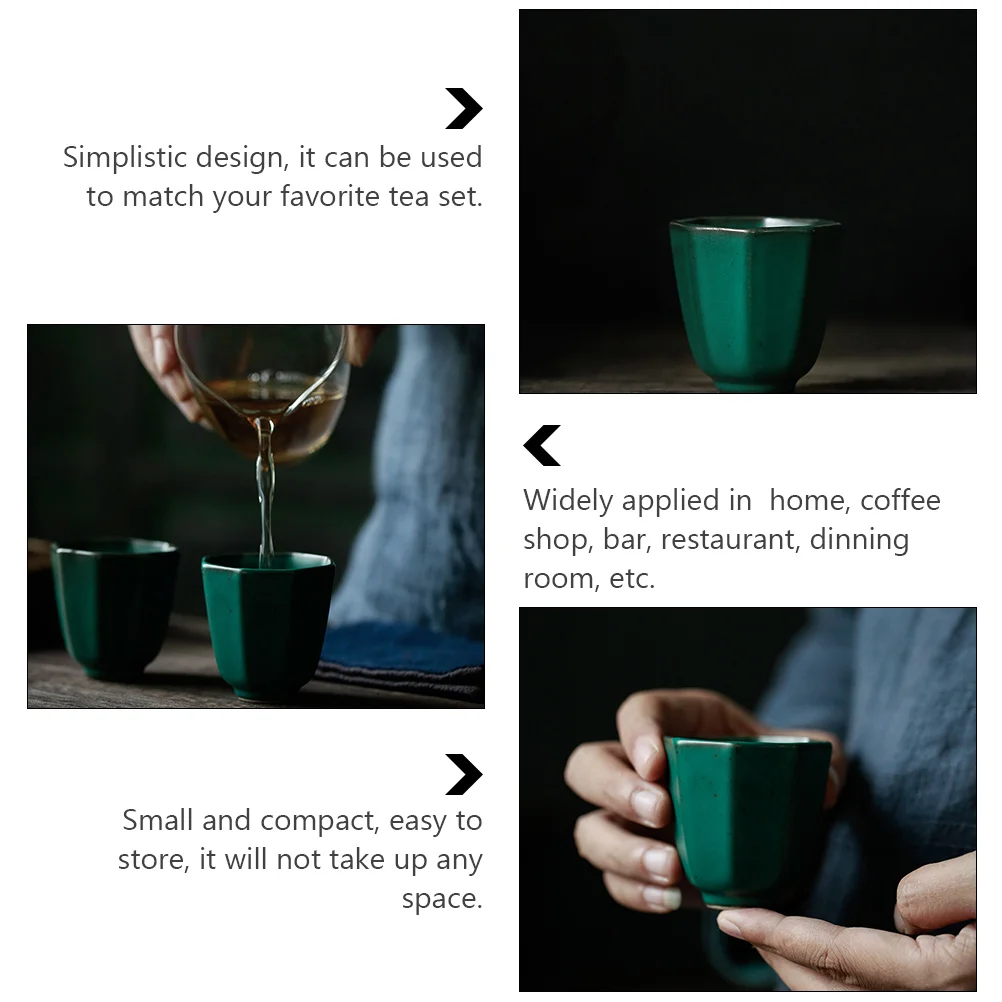 Simplistic design, it can be used to match your favorite tea set.

Widely applied in  home, coffee shop, bar, restaurant, dinning room, etc.

Small and compact, easy to store, it will not take up any space.