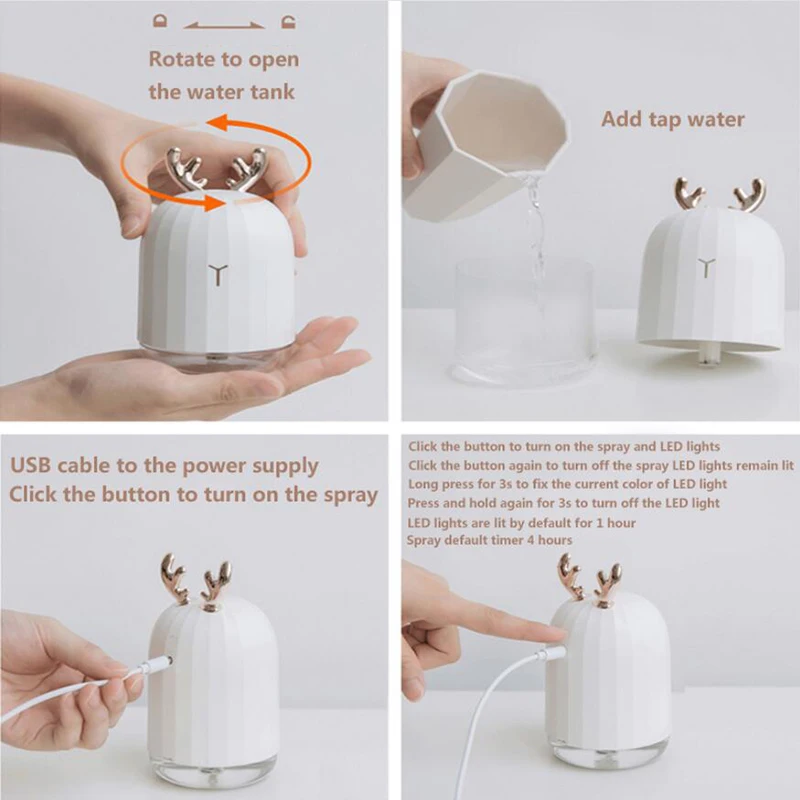 Rotate to open the water tank

Add tap water

USB cable to the power supply
Click the button to turn on the spray

Click the button to turn on the spray and LED lights
Click the button again to turn off the spray LED lights remain lit
Long press for 3s to fix the current color of LED light
Press and hold again for 3s to turn off the LED light
LED lights are lit by default for 1 hour
Spray default timer 4 hours