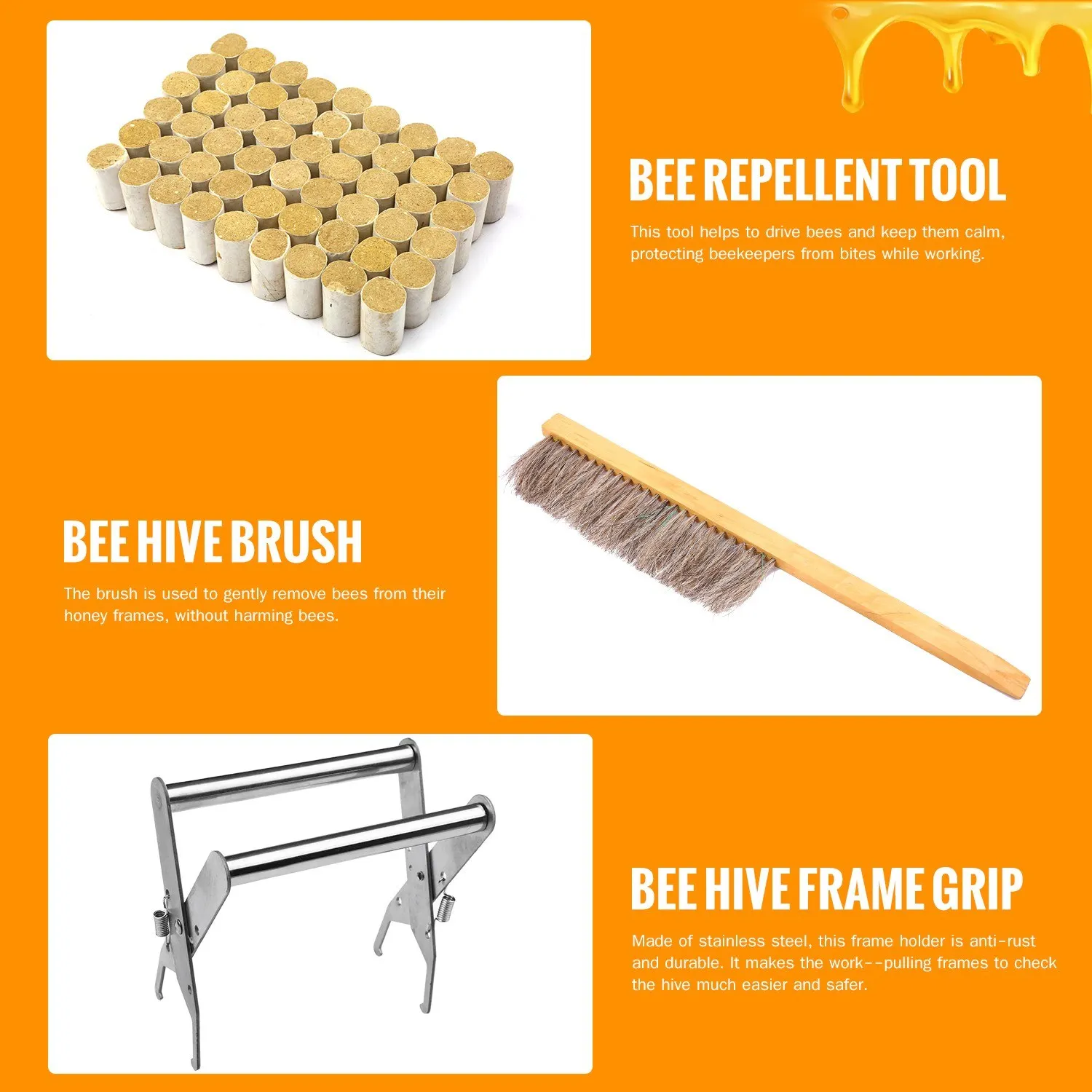 BEE REPELLENT TOOL

This tool helps to drive bees and keep them calm, protecting beekeepers from bites while working.

BEE HIVE BRUSH

The brush is used to gently remove bees from their honey frames, without harming bees.

BEE HIVE FRAME GRIP

Made of stainless steel, this frame holder is anti-rust and durable. It makes the work--pulling frames to check the hive much easier and safer.