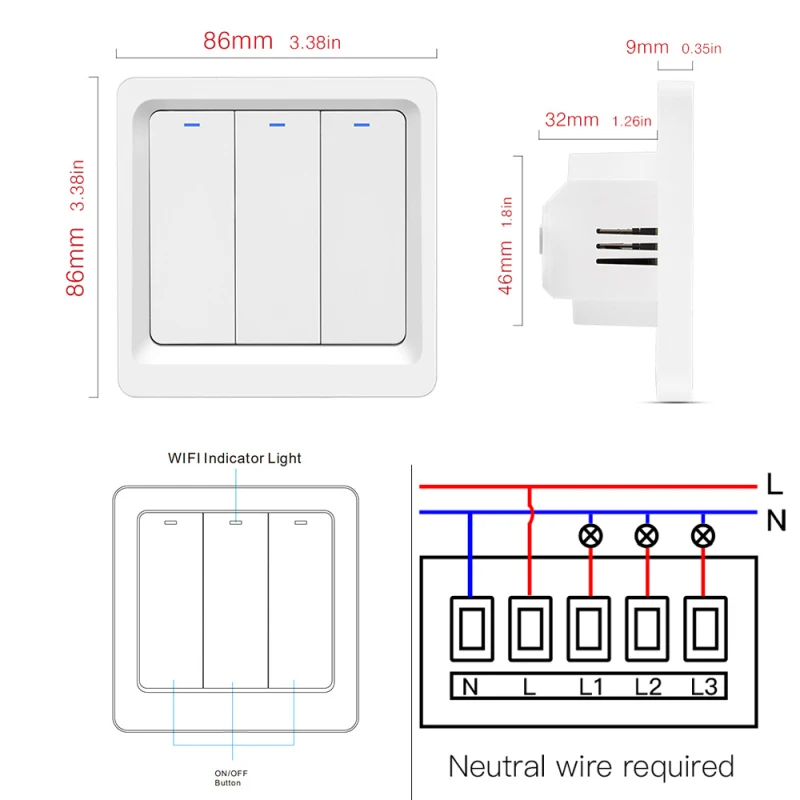 86mm 3.38in

86mm 3.38in

9mm 0.35in

32mm 1.26in

46mm 1.8in

WIFI Indicator Light

ON/OFF Button

L

N

N L L1 L2 L3

Neutral wire required