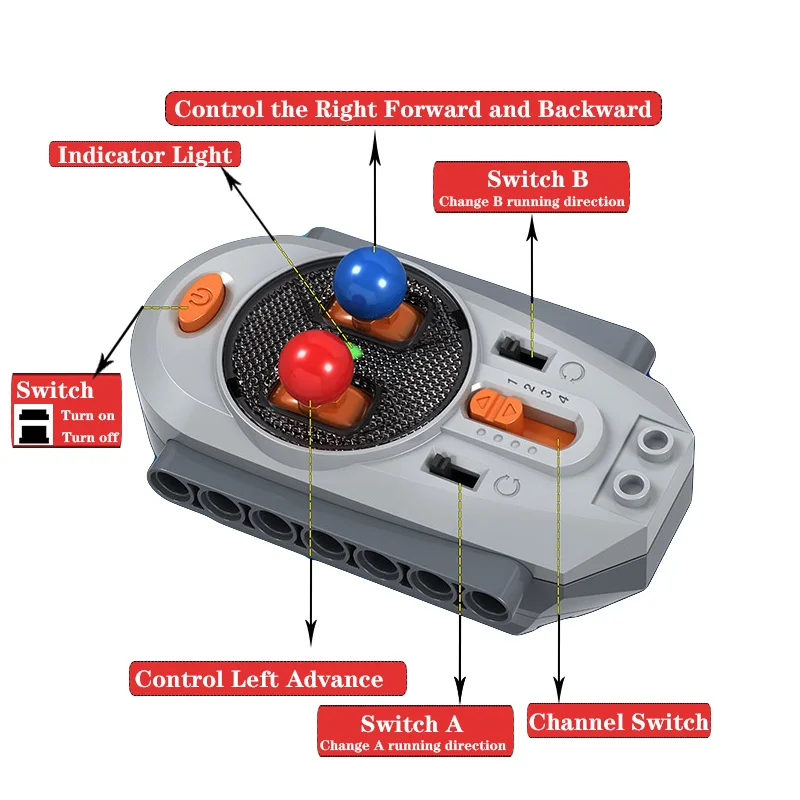 Control the Right Forward and Backward

Indicator Light

Switch B
Change B running direction

Switch
Turn on
Turn off

1 2 3 4

Control Left Advance

Switch A
Change A running direction

Channel Switch