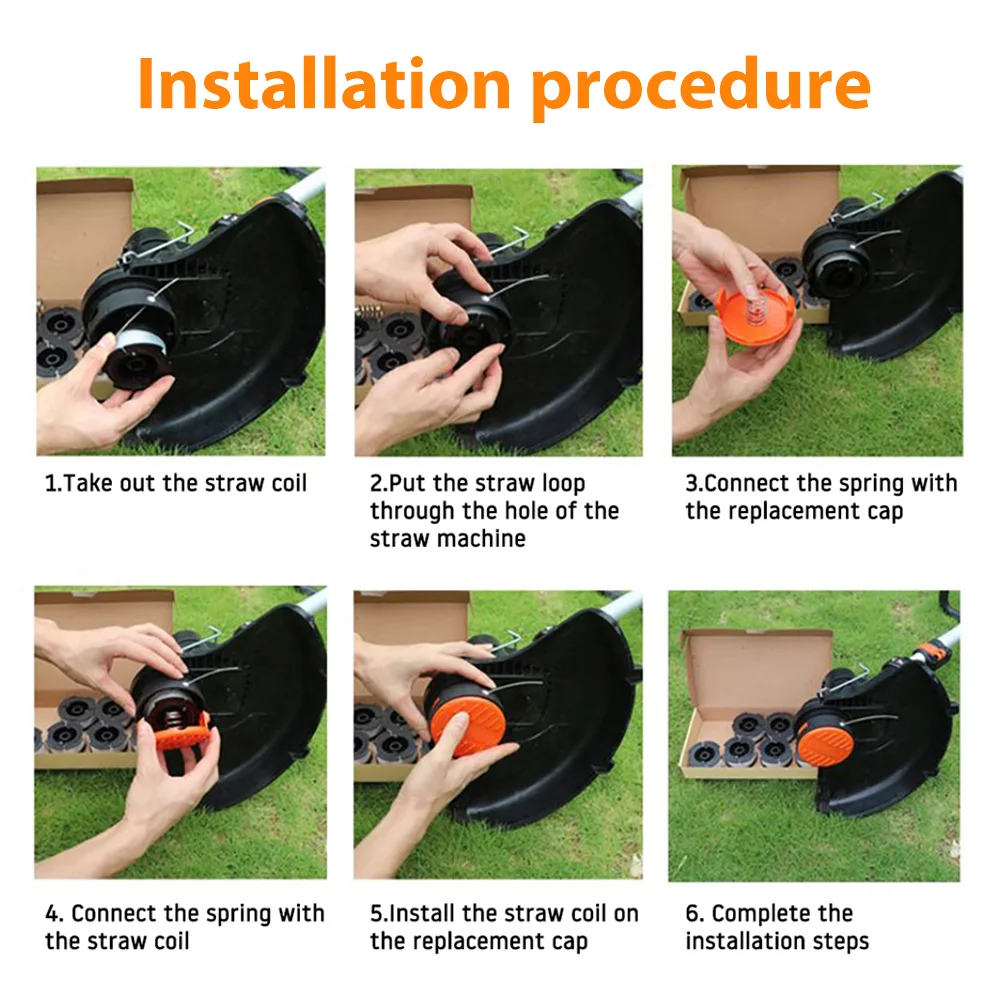 Installation procedure

1.Take out the straw coil

2.Put the straw loop through the hole of the straw machine

3.Connect the spring with the replacement cap

4. Connect the spring with the straw coil

5.Install the straw coil on the replacement cap

6. Complete the installation steps