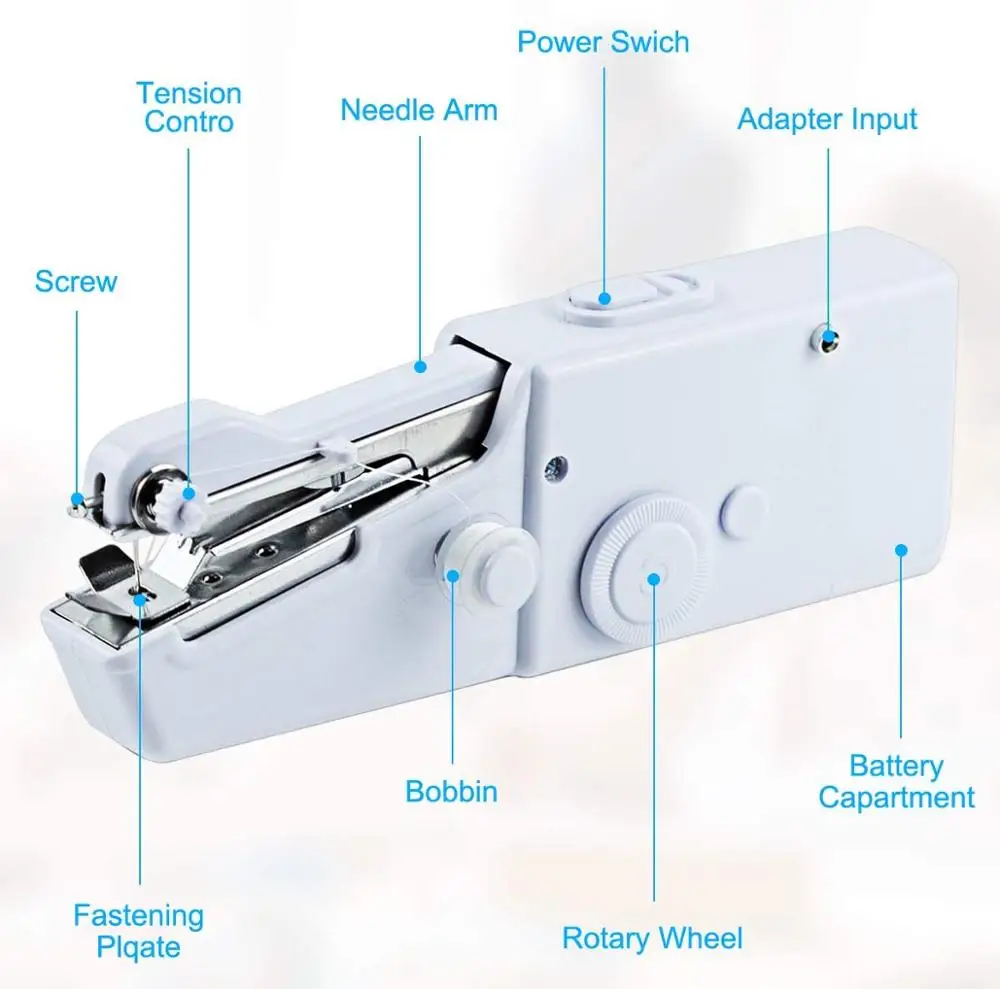 Power Swich

Tension Contro

Needle Arm

Adapter Input

Screw

Bobbin

Battery Capartment

Fastening Plqate

Rotary Wheel