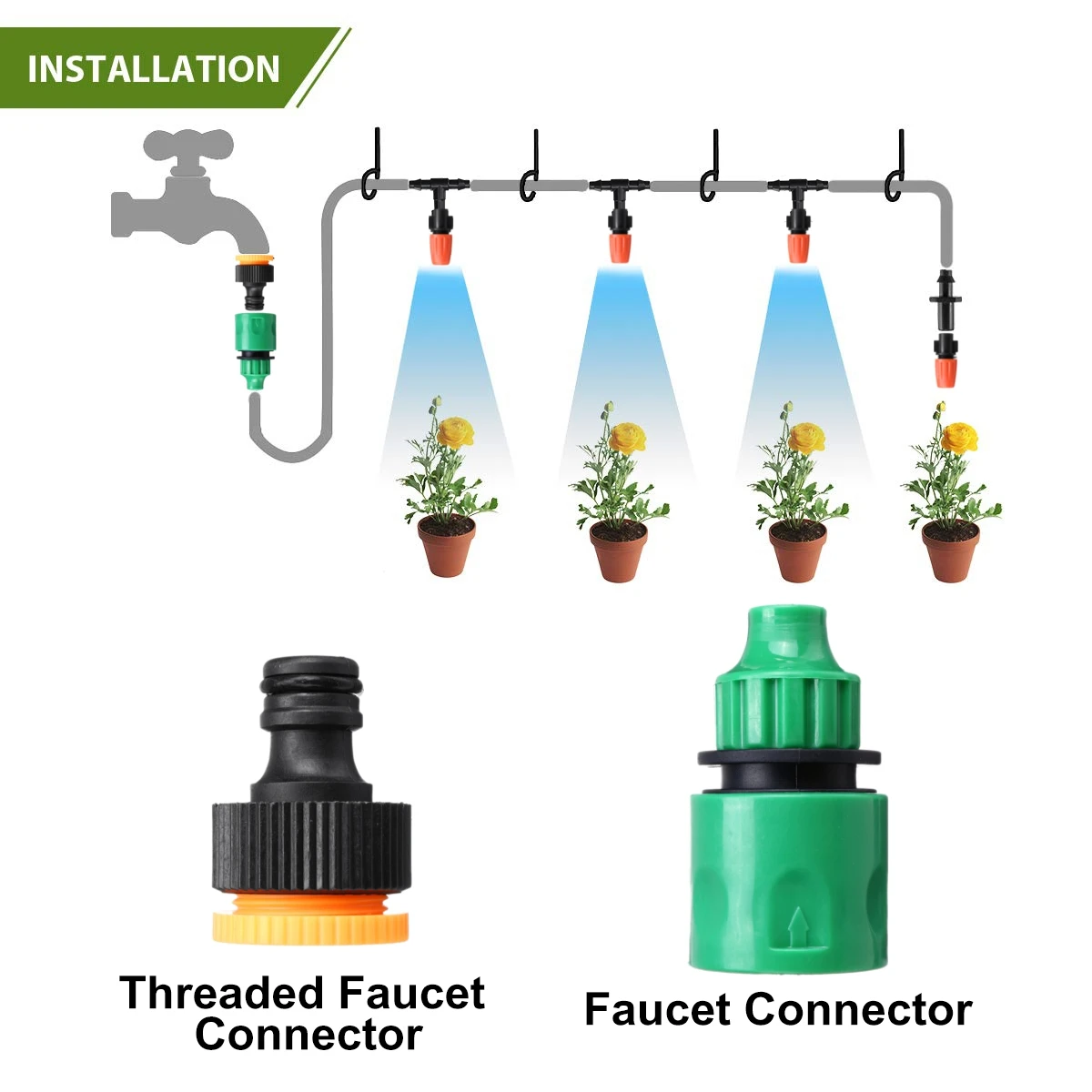 INSTALLATION

Threaded Faucet Connector

Faucet Connector