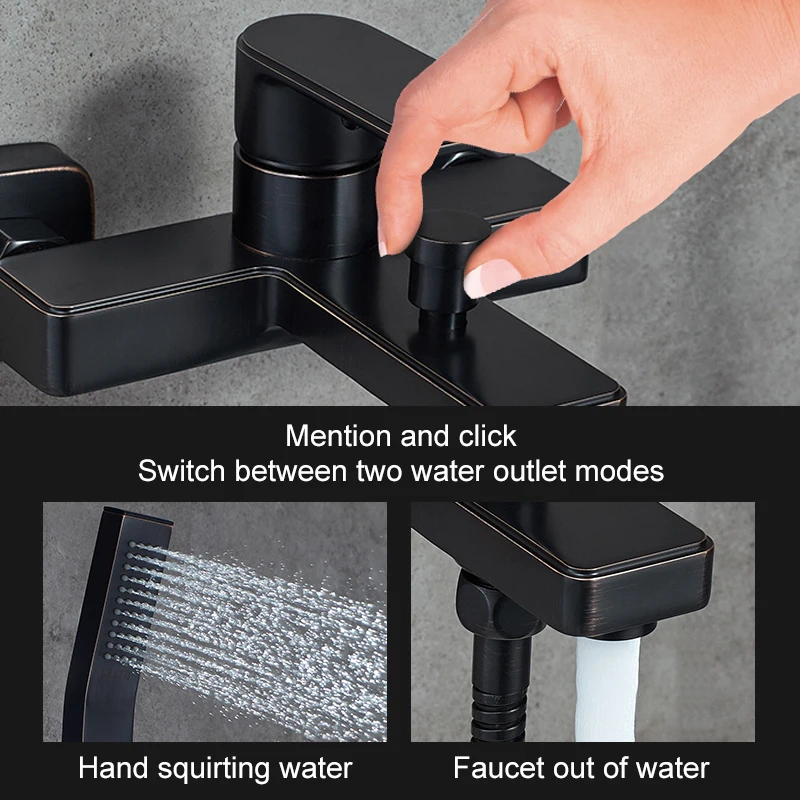 Mention and click
Switch between two water outlet modes

Hand squirting water

Faucet out of water