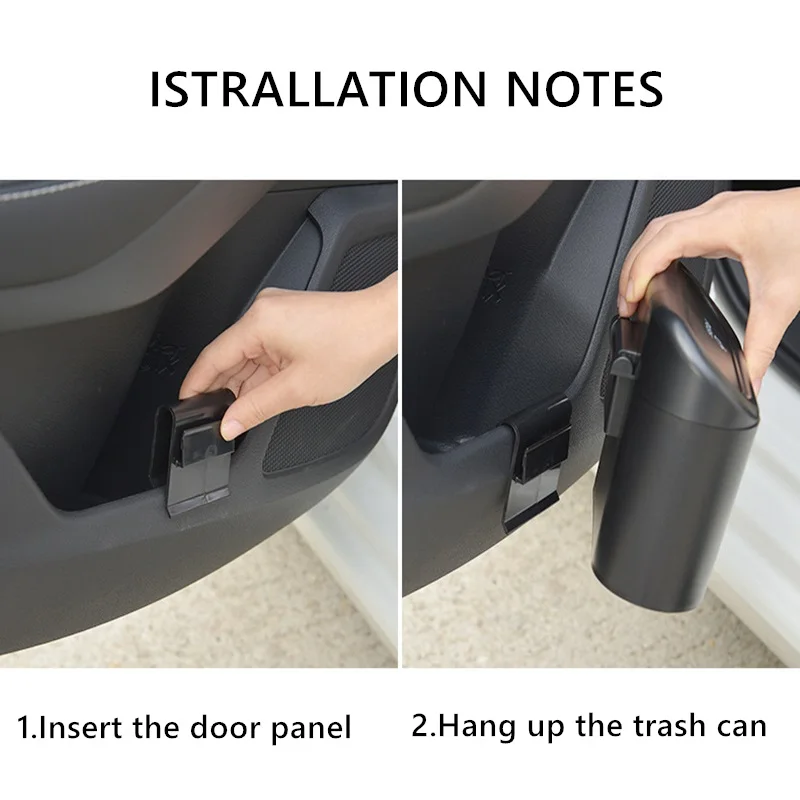 ISTRALLATION NOTES

1.Insert the door panel

2.Hang up the trash can