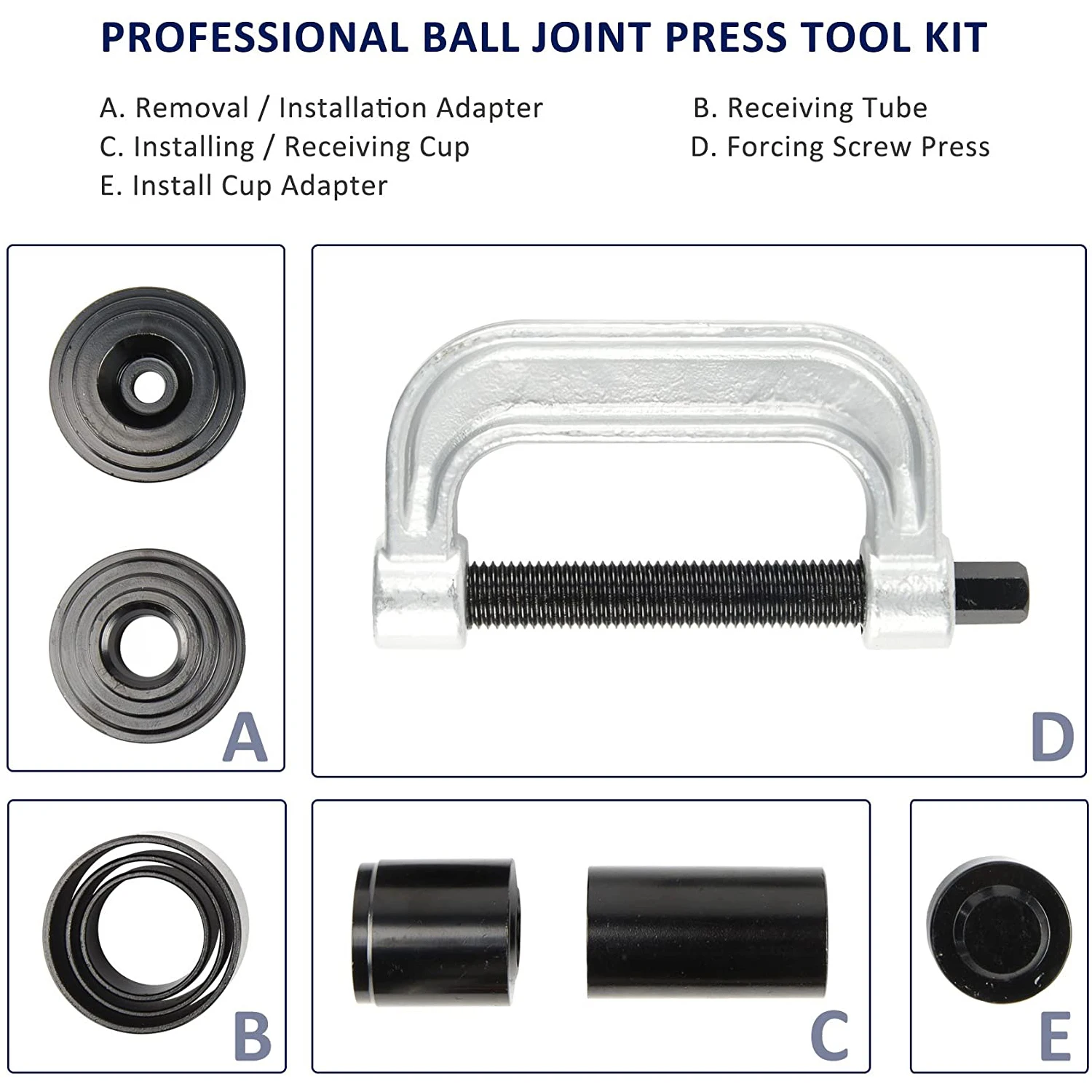 PROFESSIONAL BALL JOINT PRESS TOOL KIT

A. Removal / Installation Adapter
C. Installing / Receiving Cup
E. Install Cup Adapter

B. Receiving Tube
D. Forcing Screw Press

A

D

B

C

E