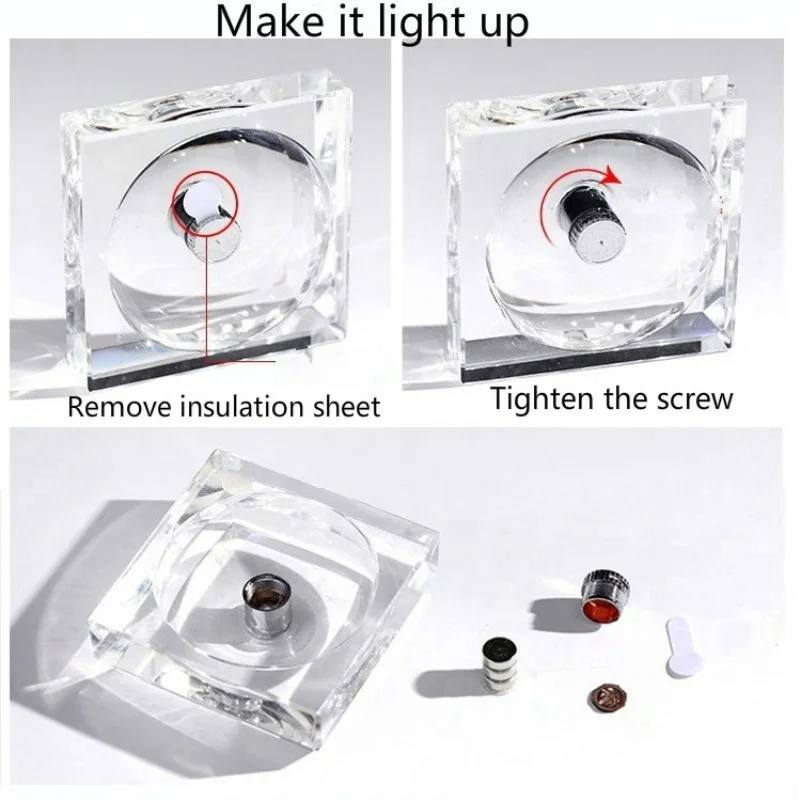 Make it light up

Remove insulation sheet

Tighten the screw