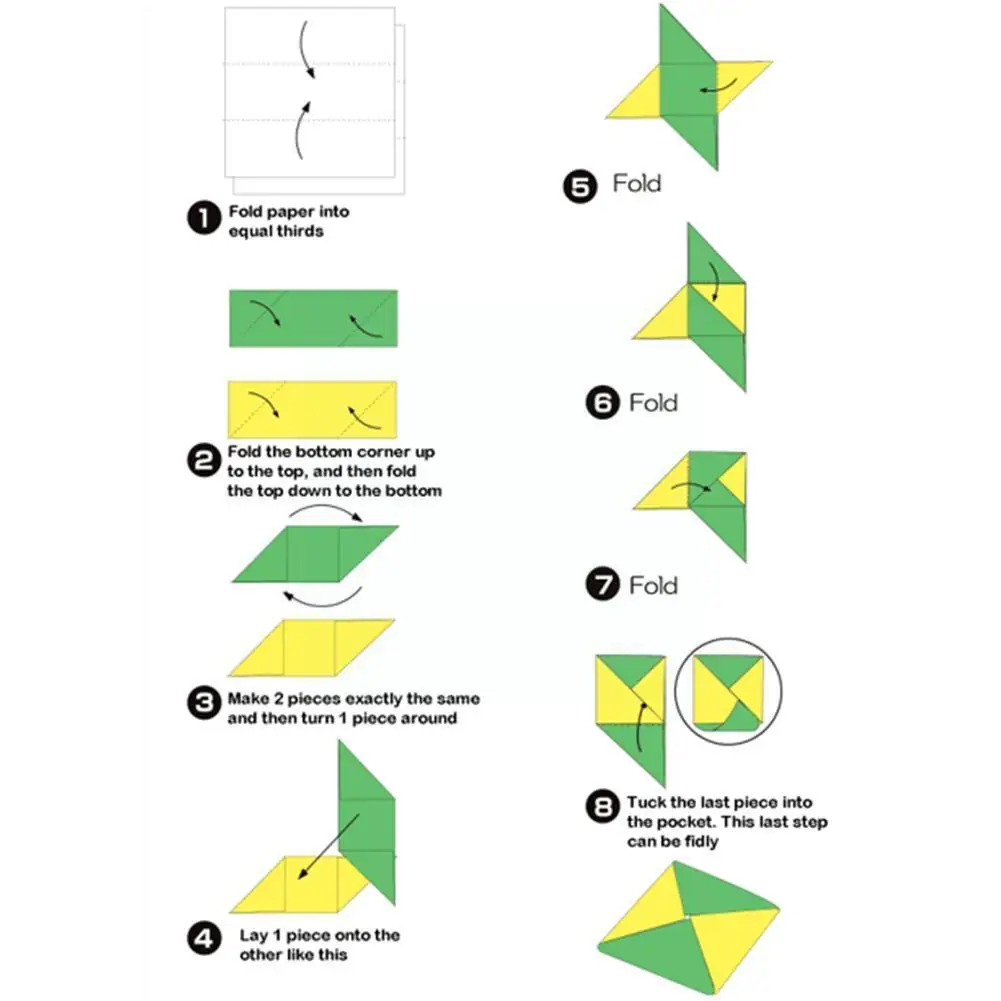 1 Fold paper into equal thirds

2 Fold the bottom corner up to the top, and then fold the top down to the bottom

3 Make 2 pieces exactly the same and then turn 1 piece around

4 Lay 1 piece onto the other like this

5 Fold

6 Fold

7 Fold

8 Tuck the last piece into the pocket. This last step can be fidly