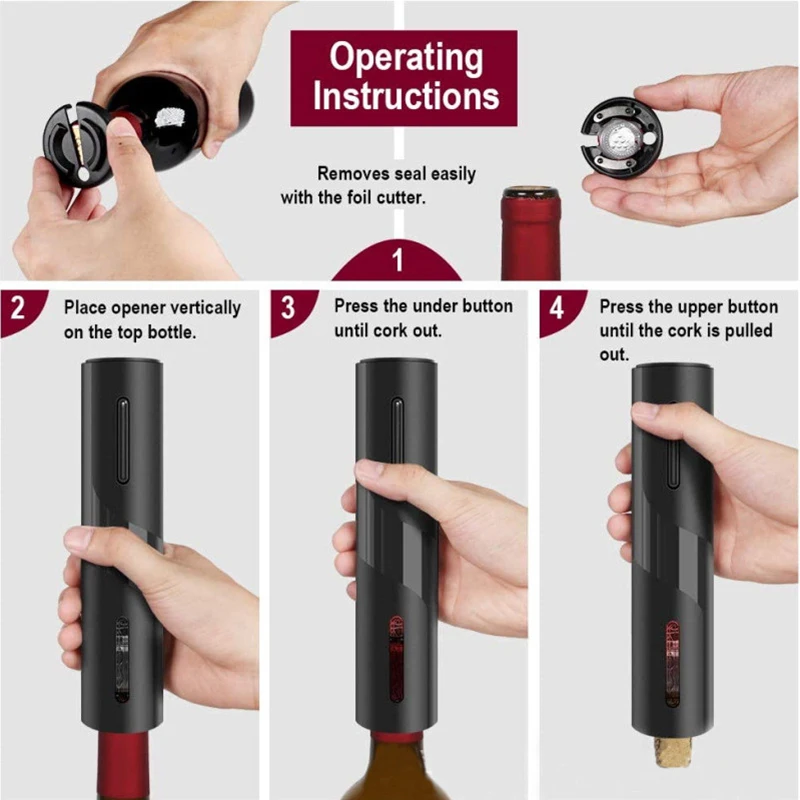 Operating Instructions

Removes seal easily with the foil cutter.

1

2
Place opener vertically on the top bottle.

3
Press the under button until cork out.

4
Press the upper button until the cork is pulled out.