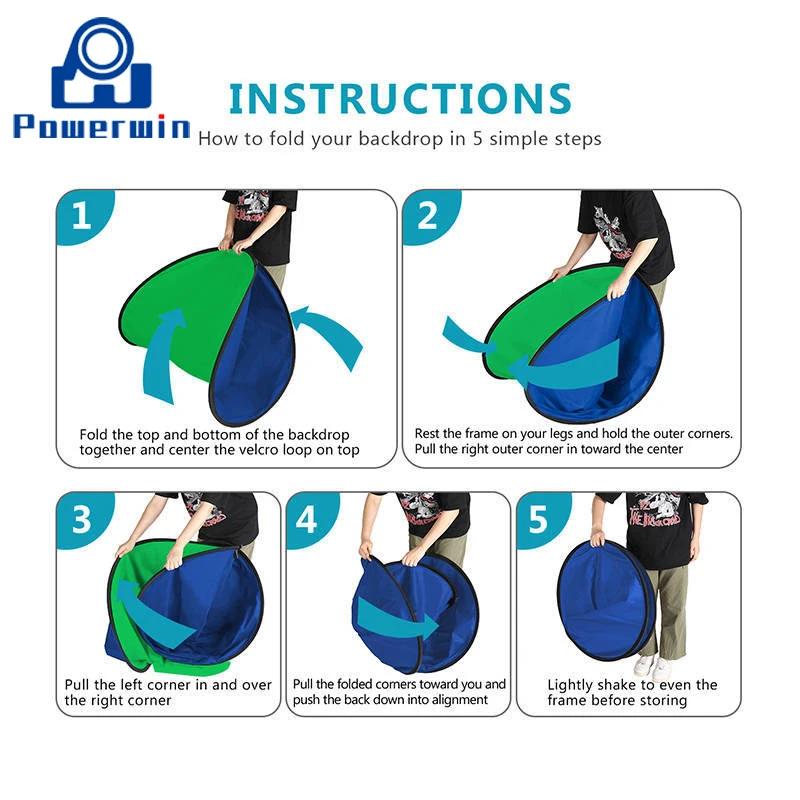 Powerwin

INSTRUCTIONS

How to fold your backdrop in 5 simple steps

1

Fold the top and bottom of the backdrop together and center the velcro loop on top

2

Rest the frame on your legs and hold the outer corners. Pull the right outer corner in toward the center

3

Pull the left corner in and over the right corner

4

Pull the folded corners toward you and push the back down into alignment

5

Lightly shake to even the frame before storing