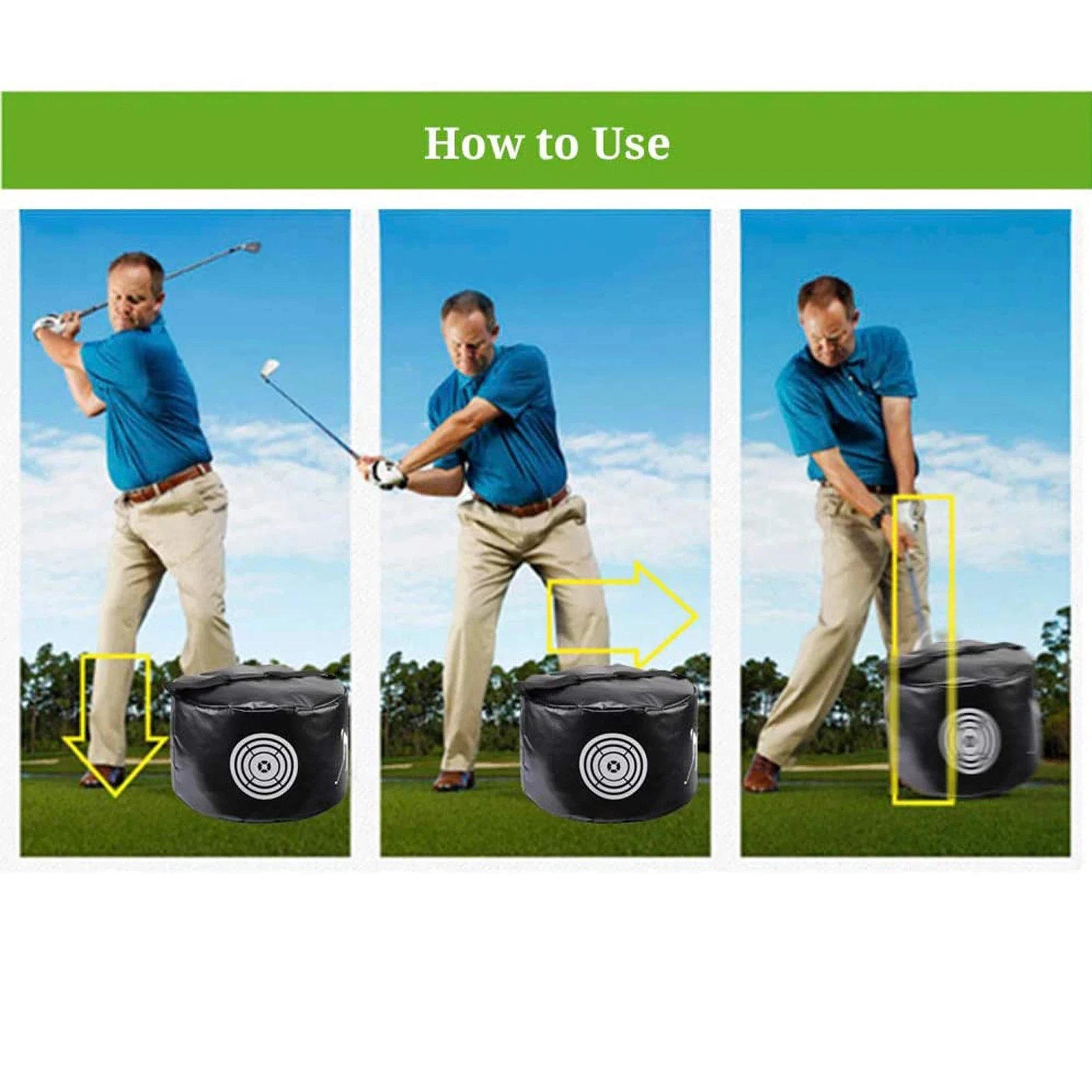 How to Use