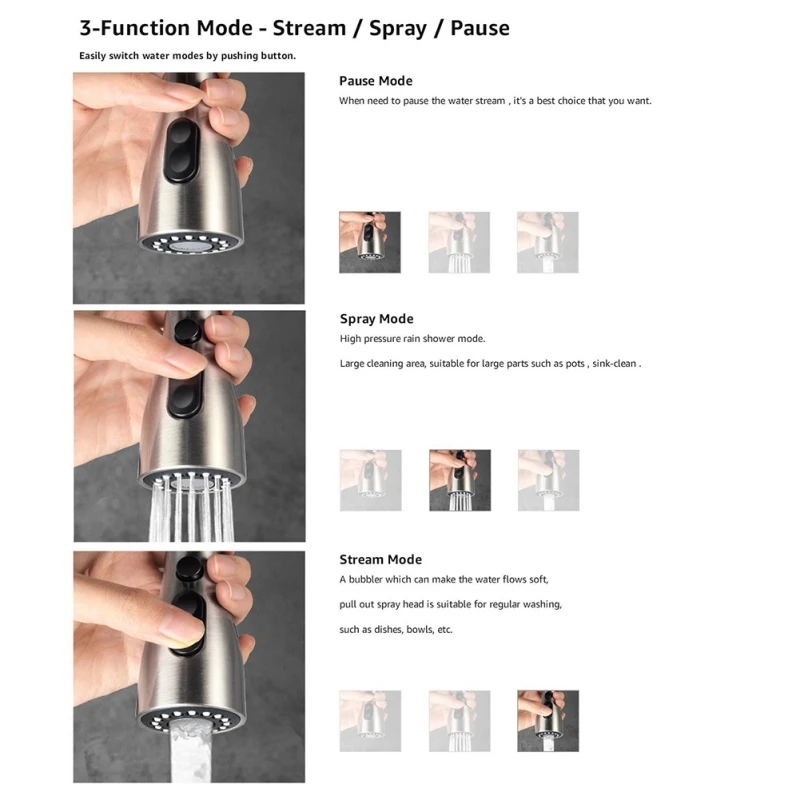 3-Function Mode - Stream / Spray / Pause

Easily switch water modes by pushing button.

Pause Mode

When need to pause the water stream , it's a best choice that you want.

Spray Mode

High pressure rain shower mode.

Large cleaning area, suitable for large parts such as pots , sink-clean .

Stream Mode

A bubbler which can make the water flows soft,

pull out spray head is suitable for regular washing,

such as dishes, bowls, etc.