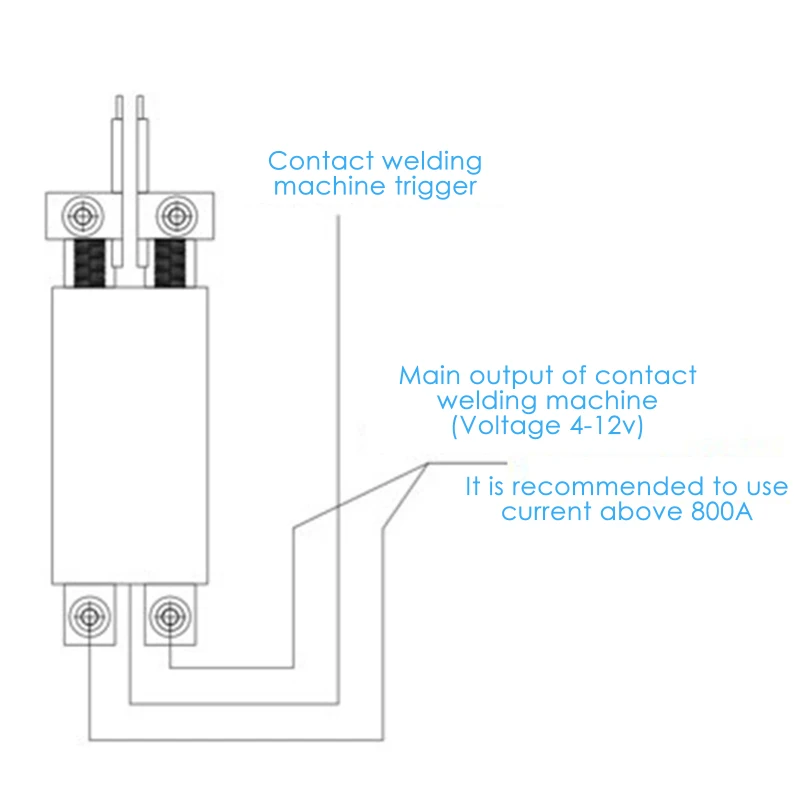 Contact welding machine trigger

Main output of contact welding machine (Voltage 4-12v)

It is recommended to use current above 800A