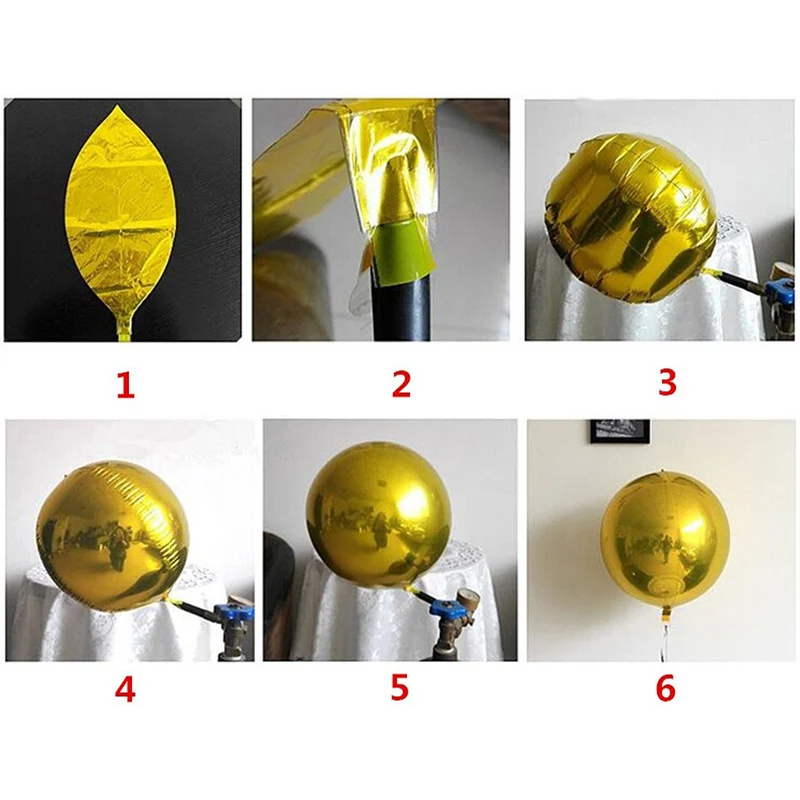 1

2

3

4

5

6