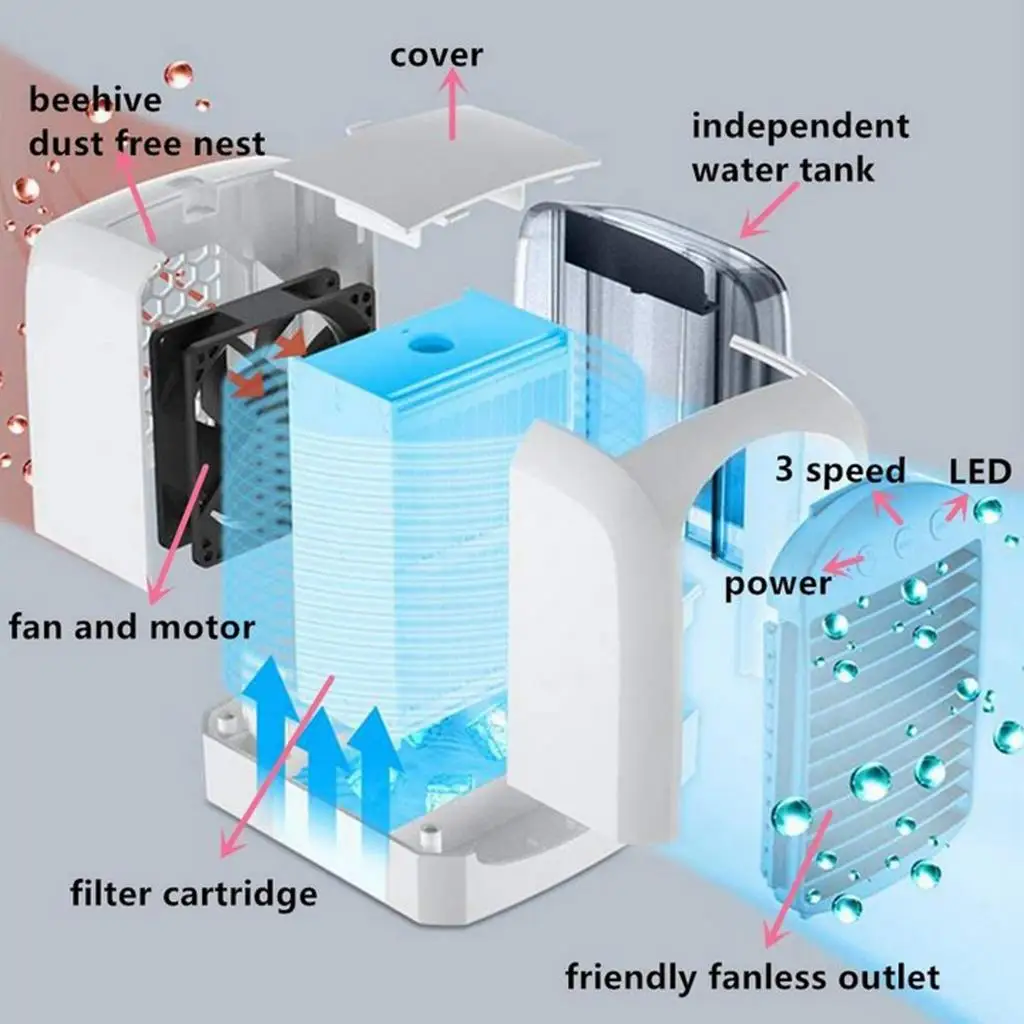 cover

beehive
dust free nest

independent
water tank

3 speed

LED

power

fan and motor

filter cartridge

friendly fanless outlet