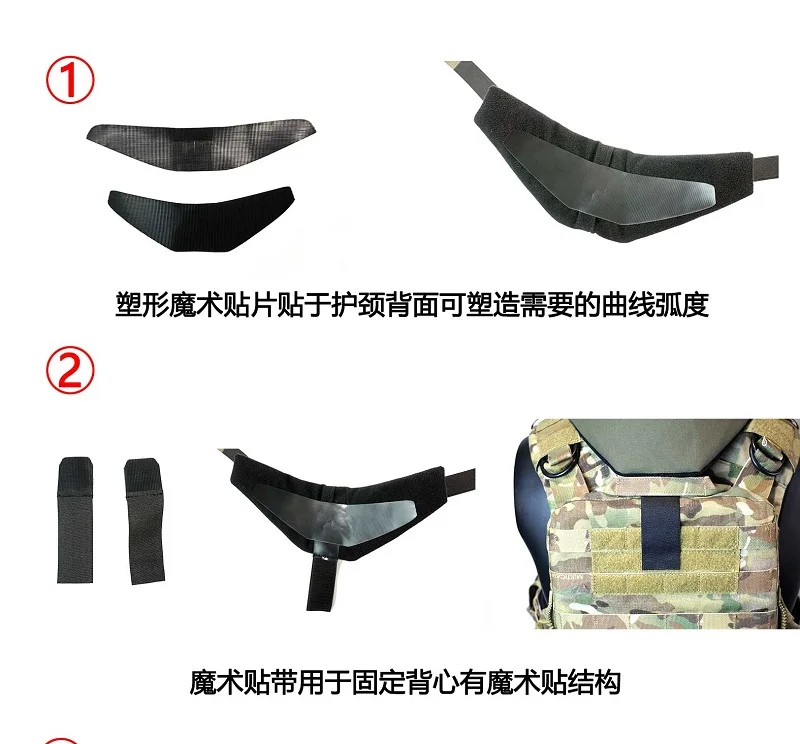 ①

塑形魔术贴片贴于护颈背面可塑造需要的曲线弧度

②

魔术贴带用于固定背心有魔术贴结构