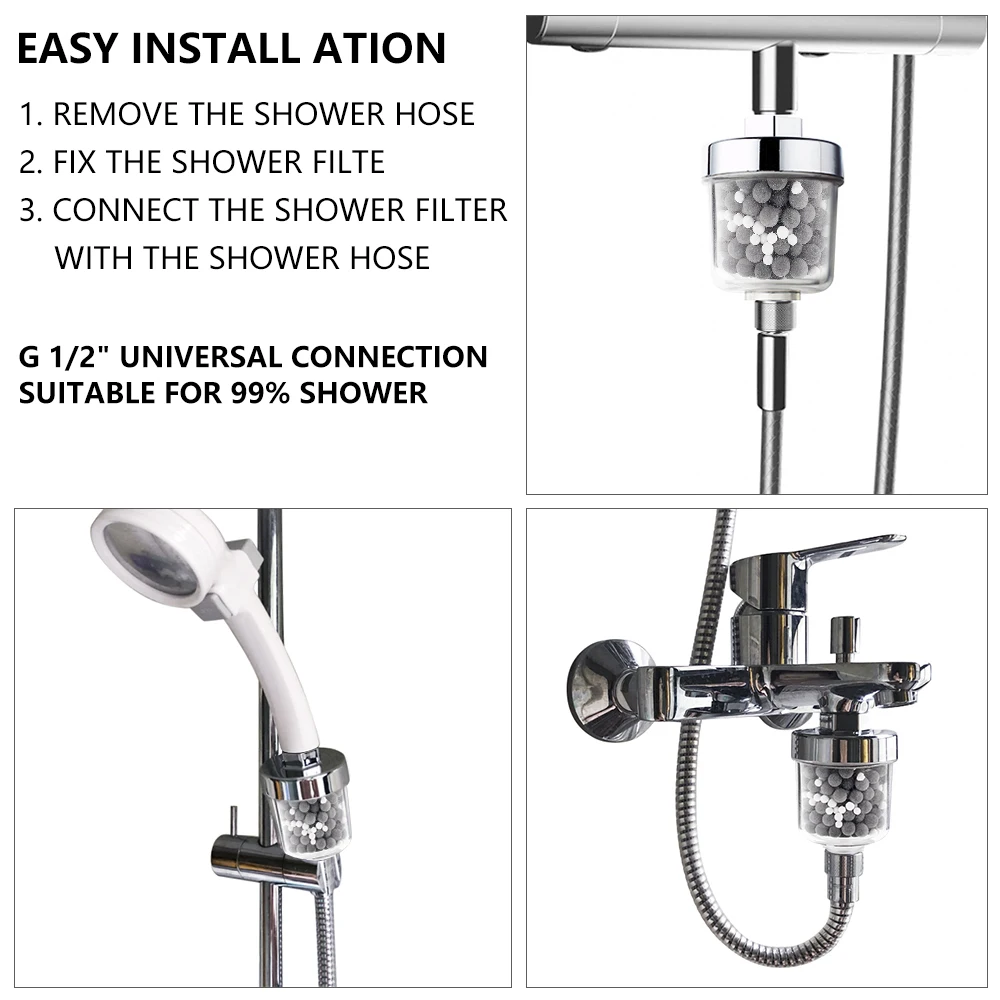 EASY INSTALL ATION

1. REMOVE THE SHOWER HOSE
2. FIX THE SHOWER FILTE
3. CONNECT THE SHOWER FILTER WITH THE SHOWER HOSE

G 1/2" UNIVERSAL CONNECTION SUITABLE FOR 99% SHOWER