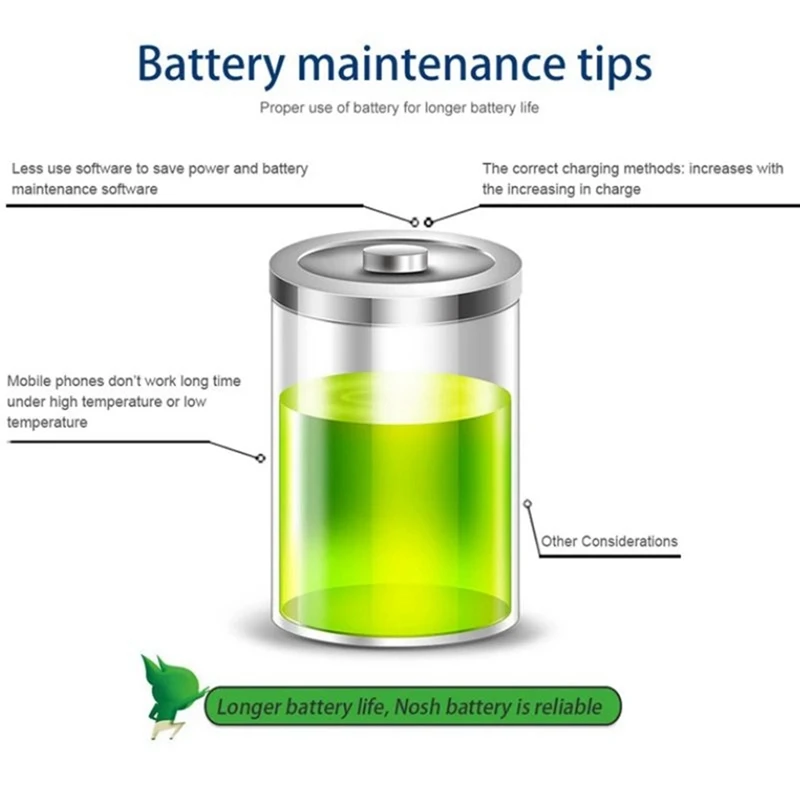 Battery maintenance tips

Proper use of battery for longer battery life

Less use software to save power and battery maintenance software

The correct charging methods: increases with the increasing in charge

Mobile phones don't work long time under high temperature or low temperature

Other Considerations

Longer battery life, Nosh battery is reliable