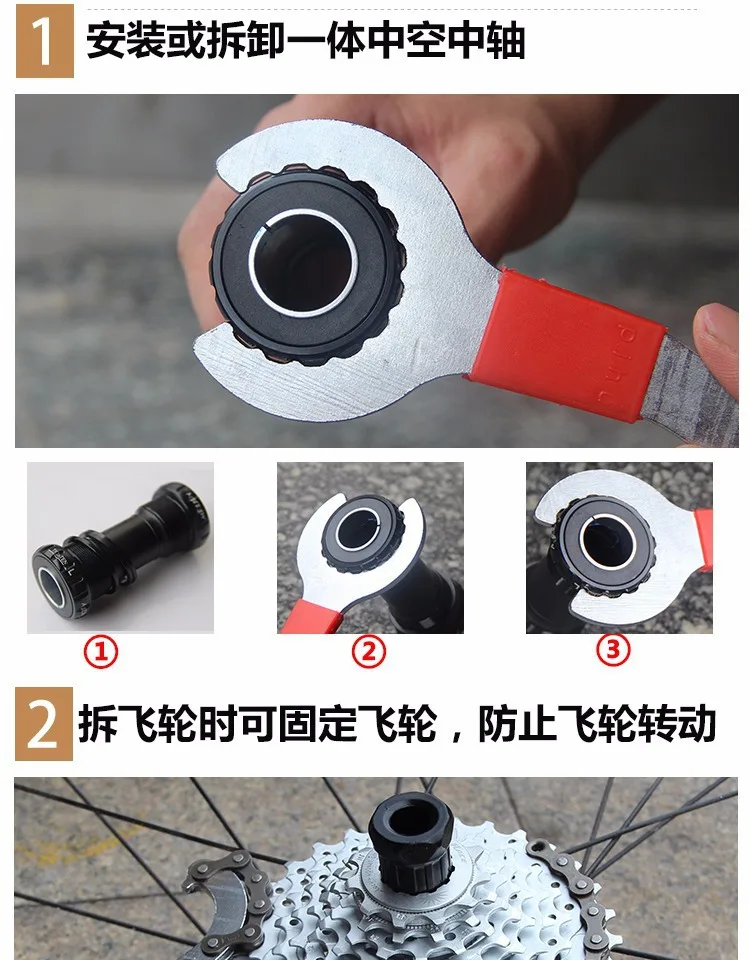 1 安装或拆卸一体中空中轴

①

②

③

2 拆飞轮时可固定飞轮，防止飞轮转动