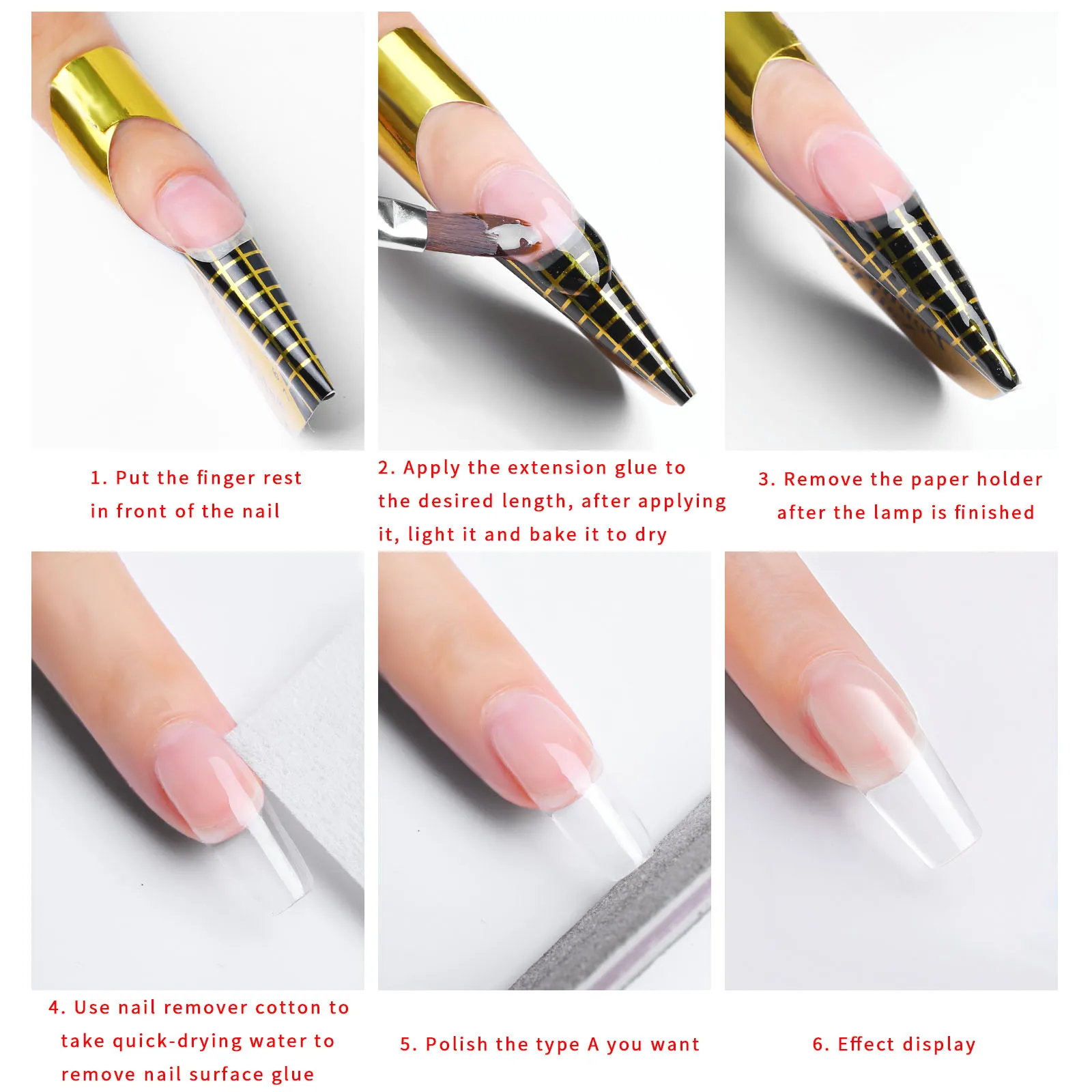 1. Put the finger rest in front of the nail

2. Apply the extension glue to the desired length, after applying it, light it and bake it to dry

3. Remove the paper holder after the lamp is finished

4. Use nail remover cotton to take quick-drying water to remove nail surface glue

5. Polish the type A you want

6. Effect display