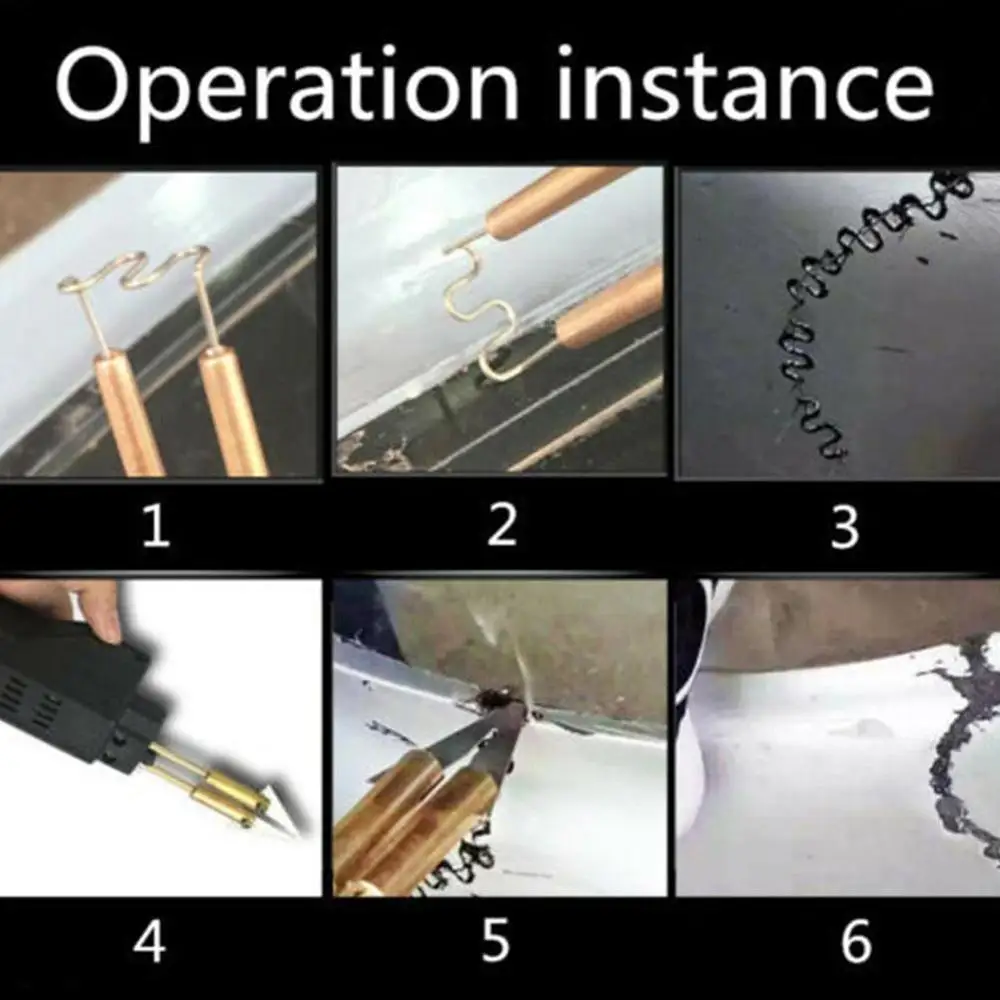 Operation instance

1

2

3

4

5

6