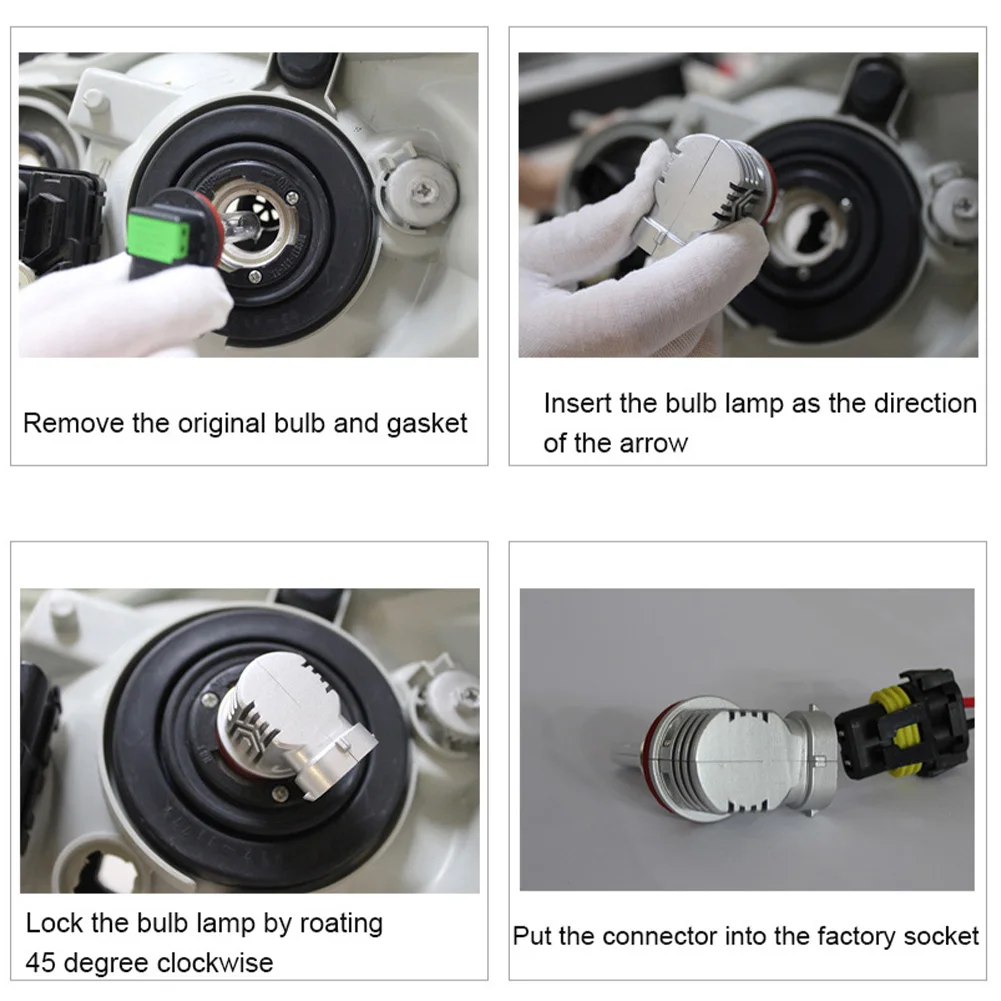 Remove the original bulb and gasket

Insert the bulb lamp as the direction of the arrow

Lock the bulb lamp by roating 45 degree clockwise

Put the connector into the factory socket