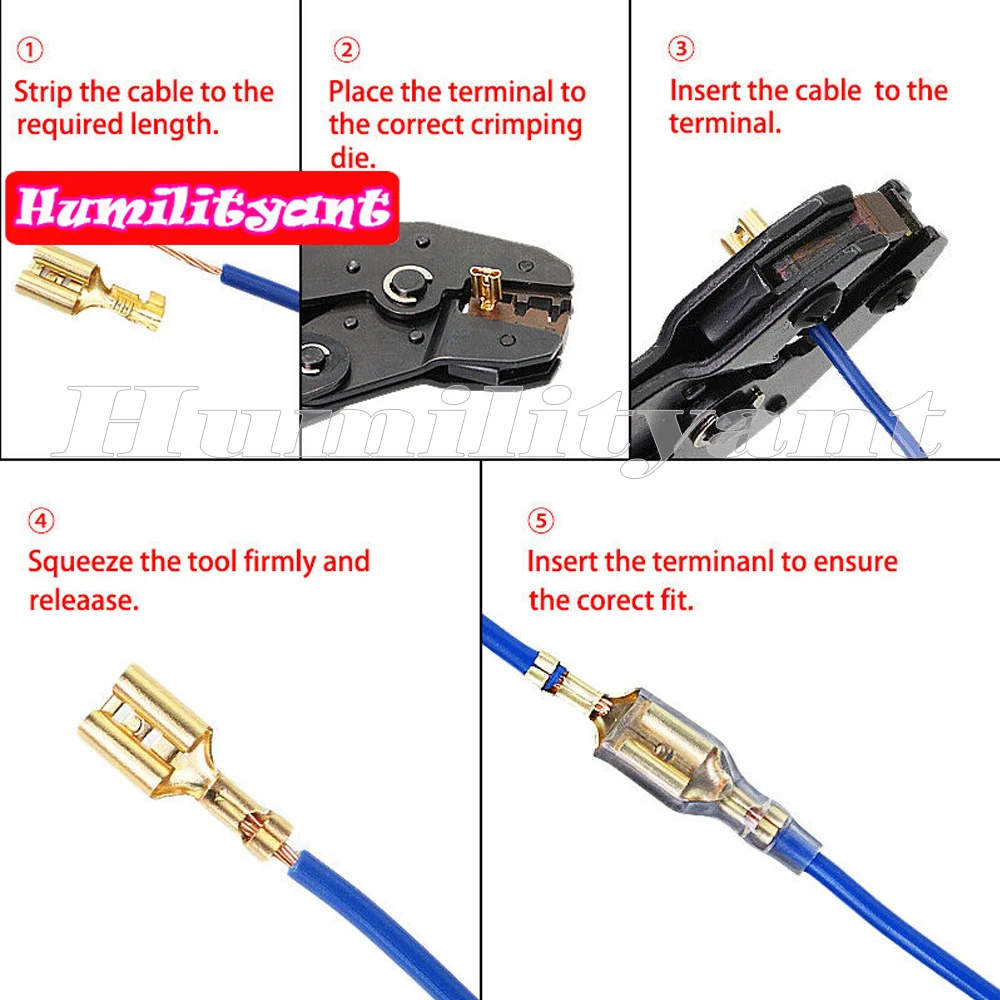 ① Strip the cable to the required length.

Humilityant

② Place the terminal to the correct crimping die.

③ Insert the cable to the terminal.

Humilityant

④ Squeeze the tool firmly and releaase.

⑤ Insert the terminanl to ensure the corect fit.