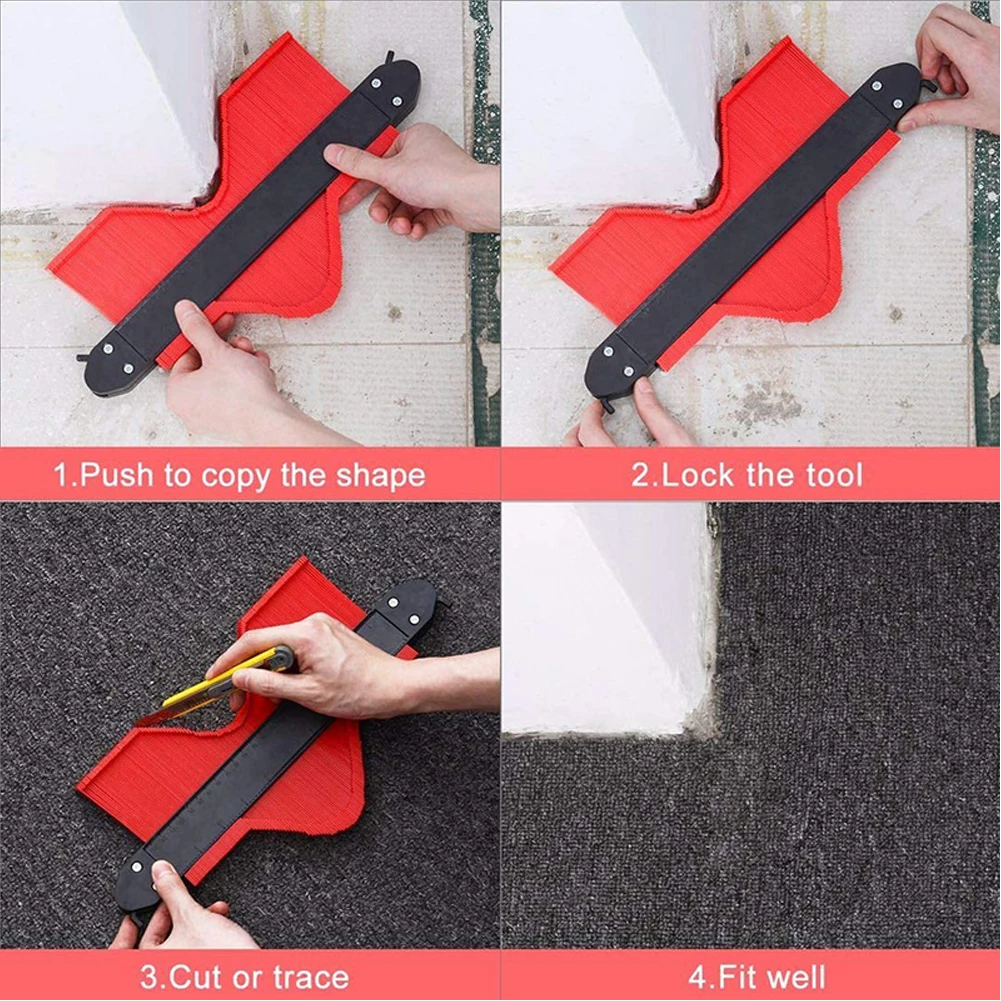 1.Push to copy the shape

2.Lock the tool

3.Cut or trace

4.Fit well