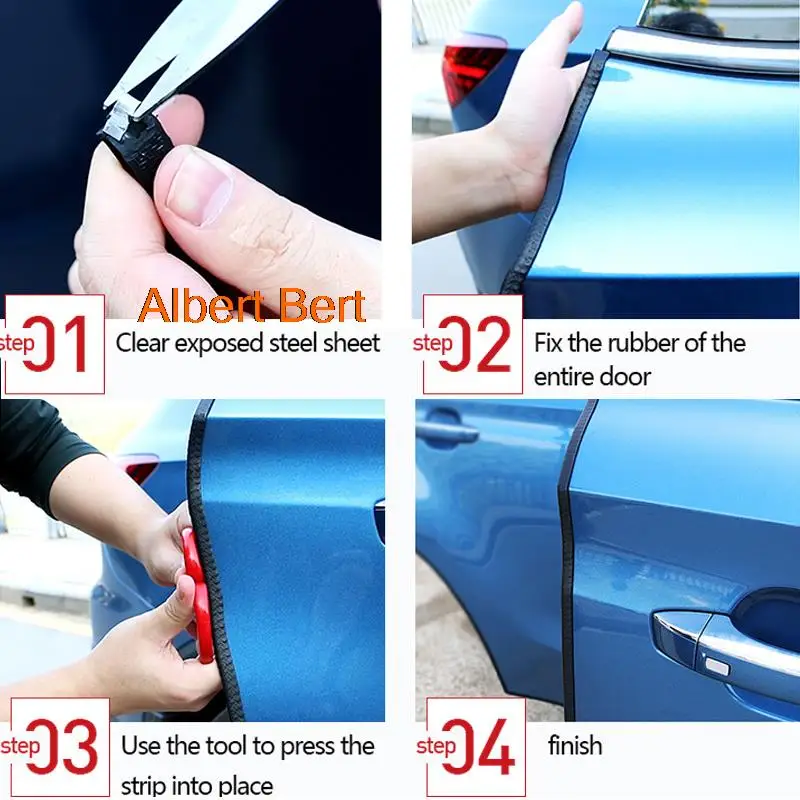 Albert Bert

step 01 Clear exposed steel sheet

step 02 Fix the rubber of the entire door

step 03 Use the tool to press the strip into place

step 04 finish