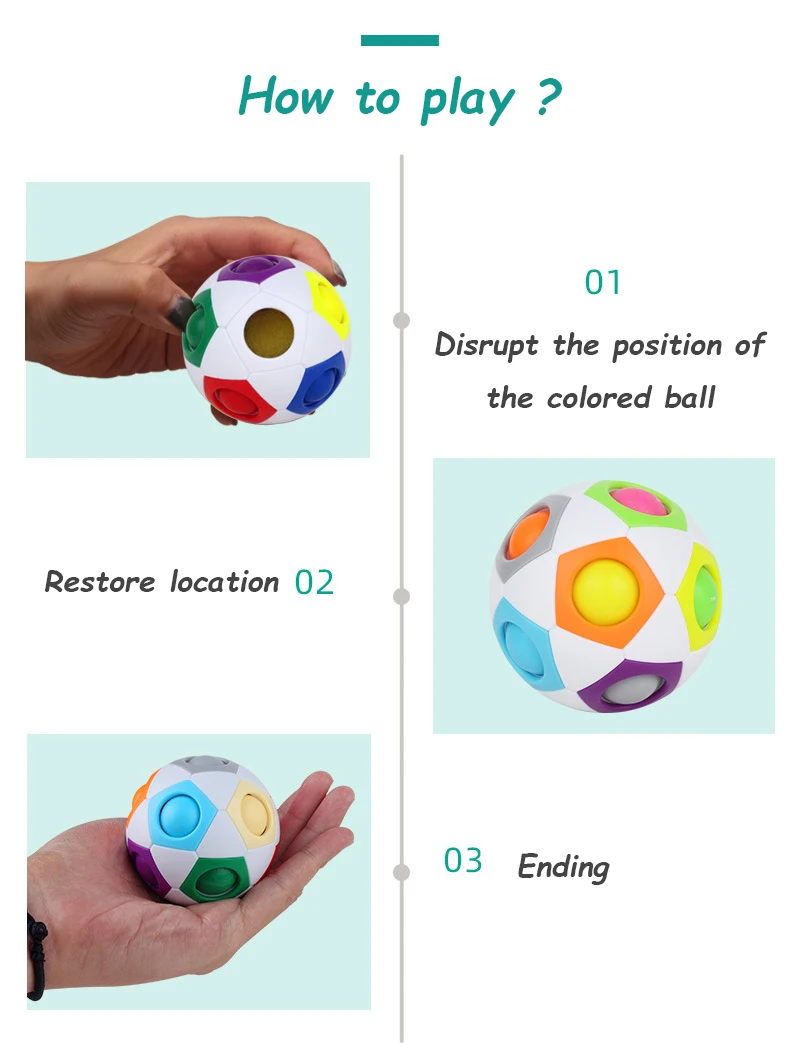 How to play ?

01

Disrupt the position of the colored ball

Restore location 02

03 Ending