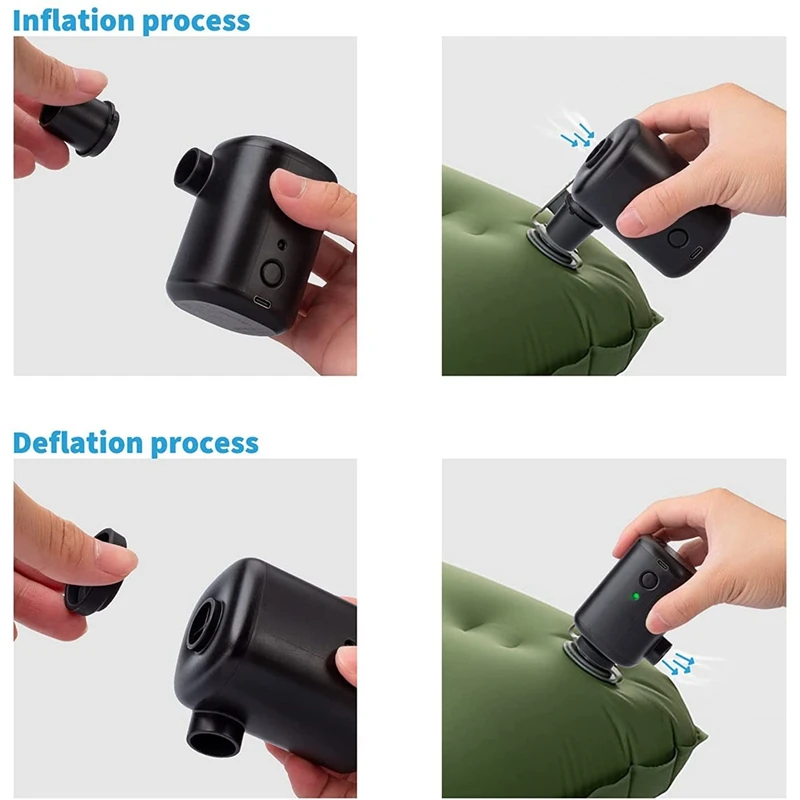 Inflation process

Deflation process