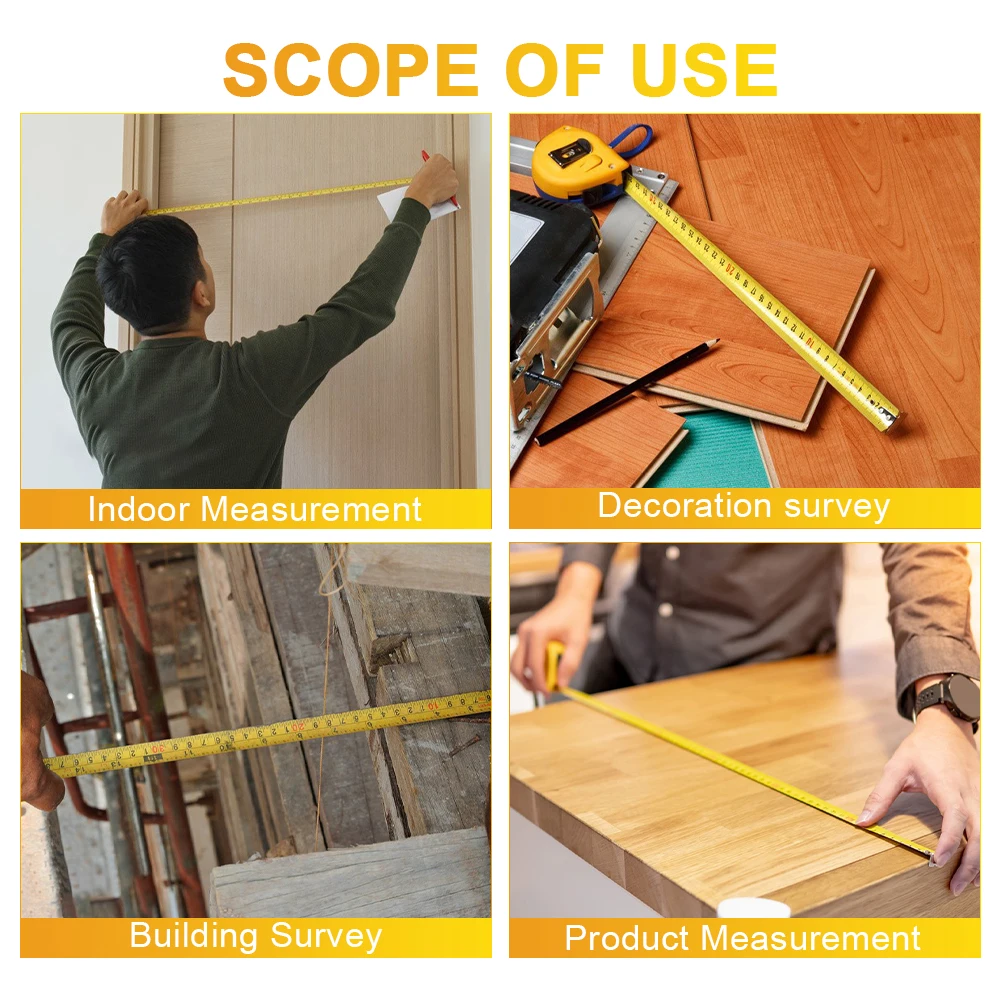 SCOPE OF USE

Indoor Measurement

Decoration survey

Building Survey

Product Measurement